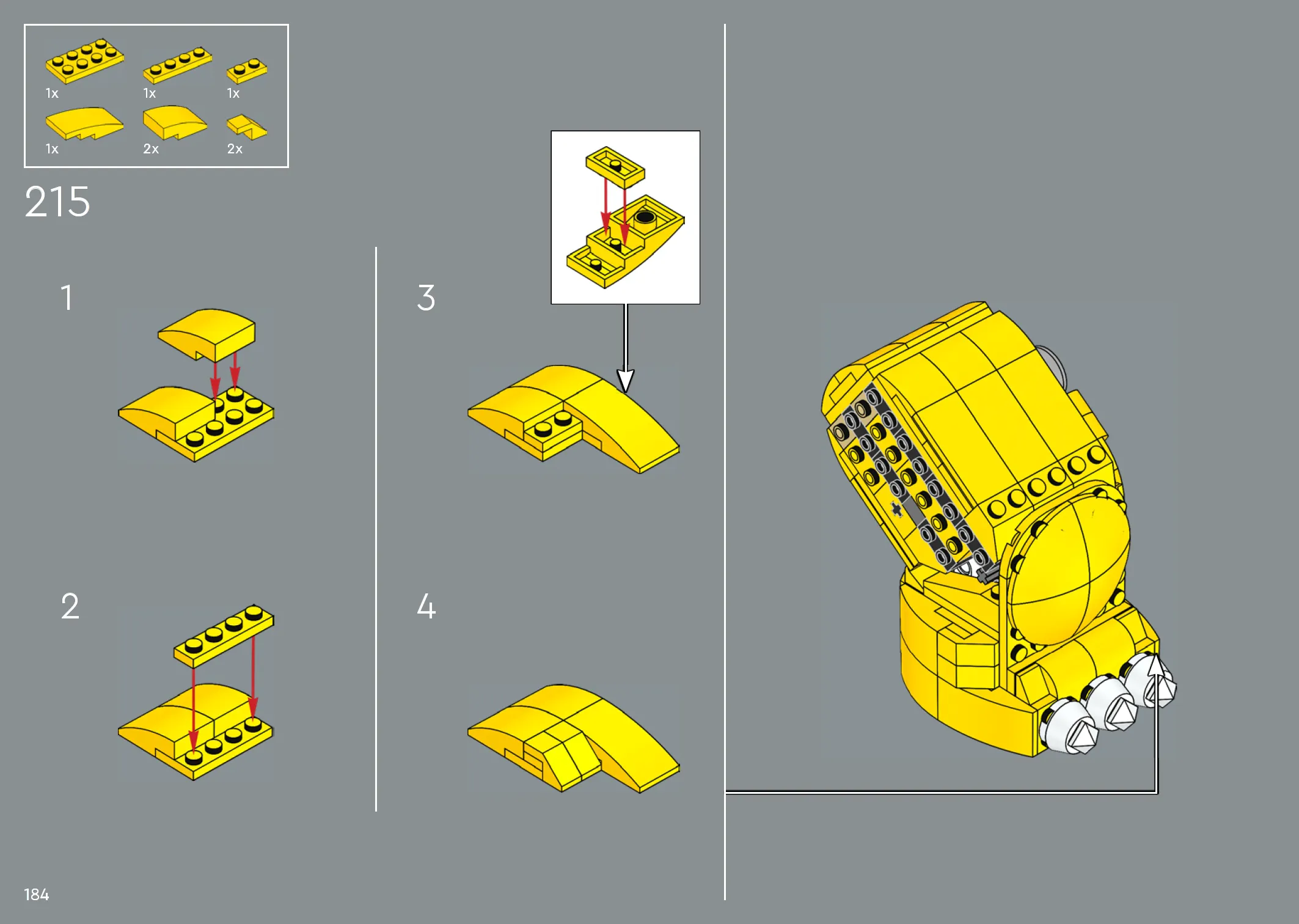 1x 1x 1x
1x 2x 2x

215

1

2

3

4

184