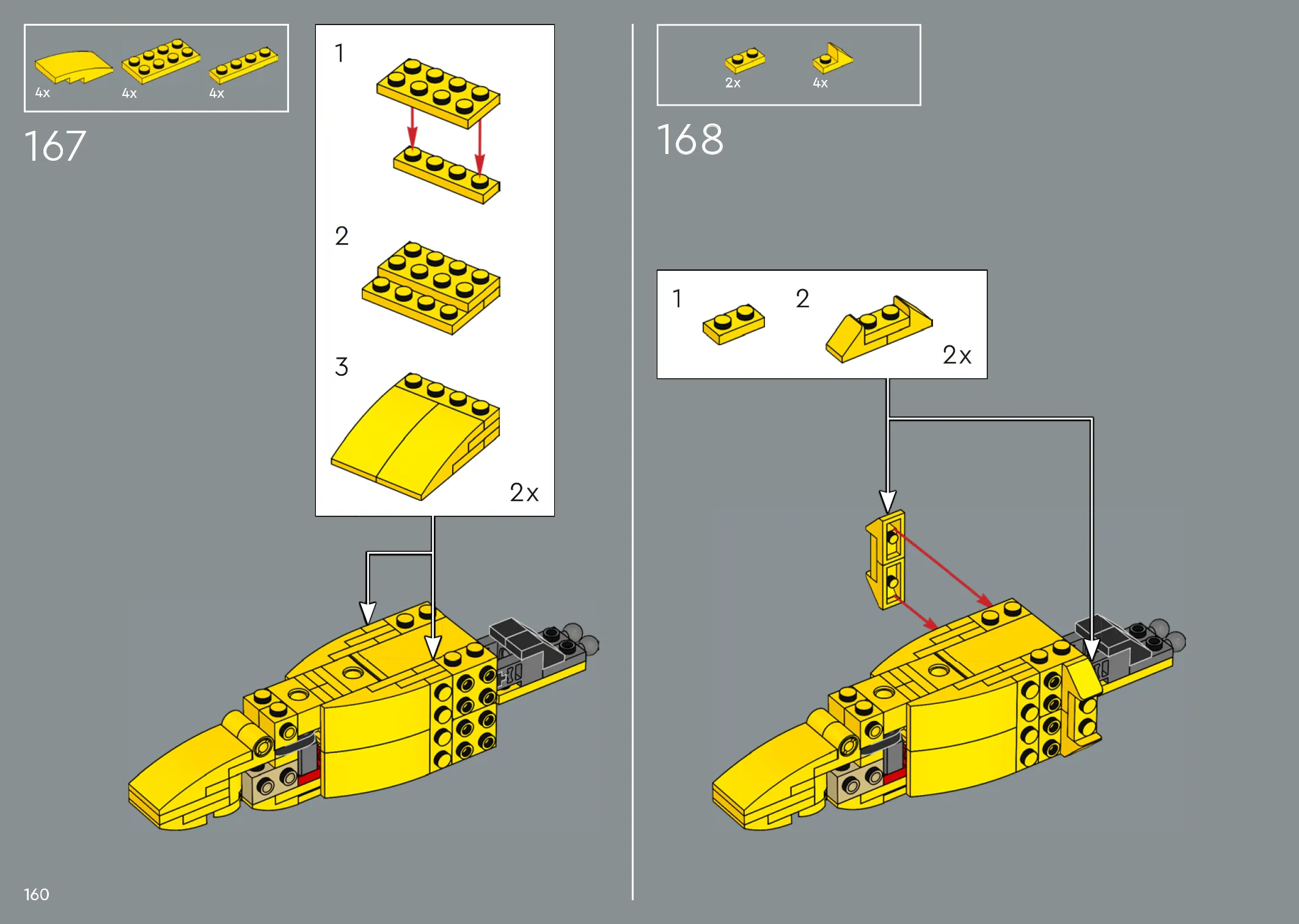 4x 4x 4x

167

1

2

3

2x

2x 4x

168

1 2

2x

160