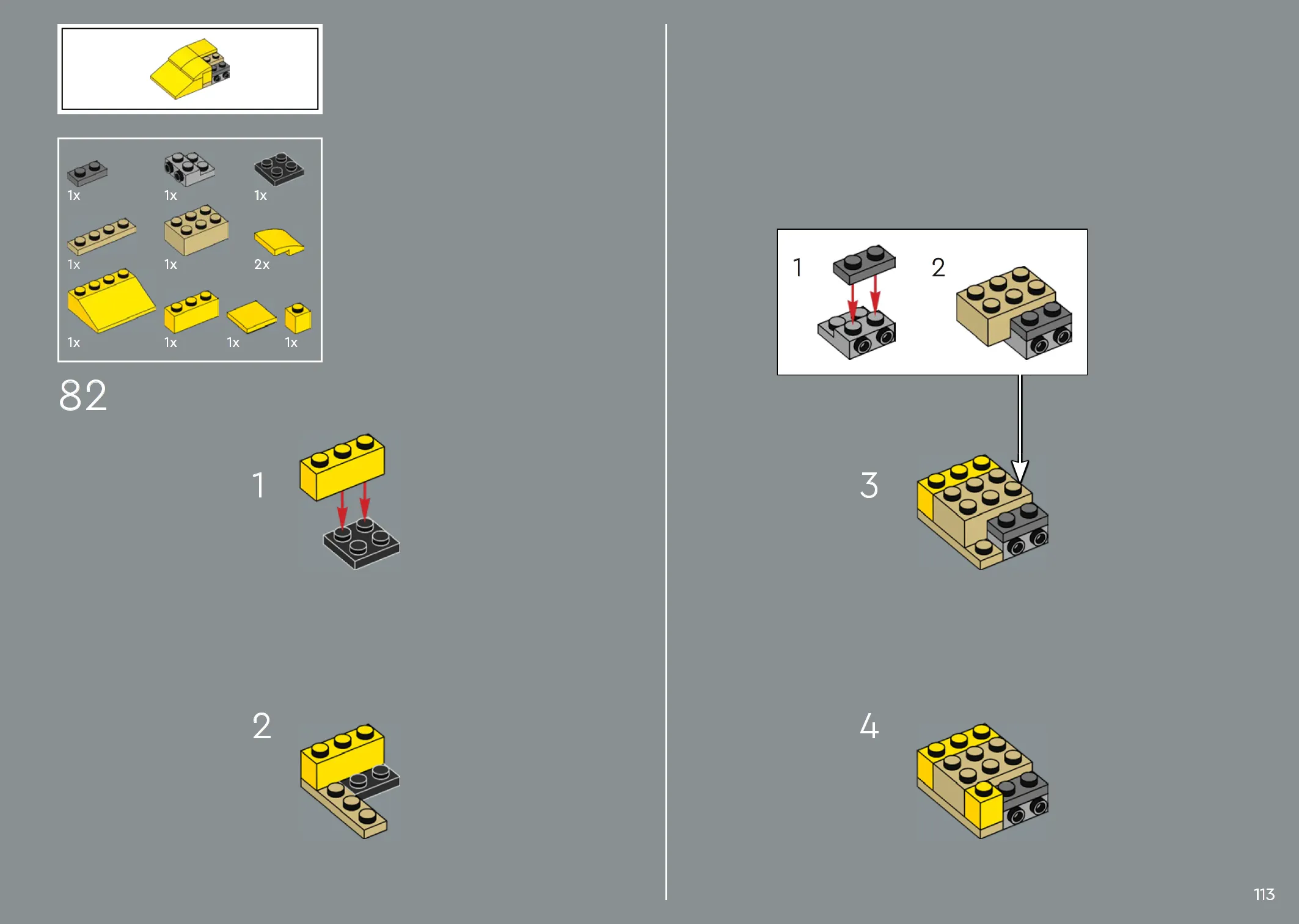 1x 1x 1x
1x 1x 2x
1x 1x 1x 1x

82

1

2

1 2

3

4

113