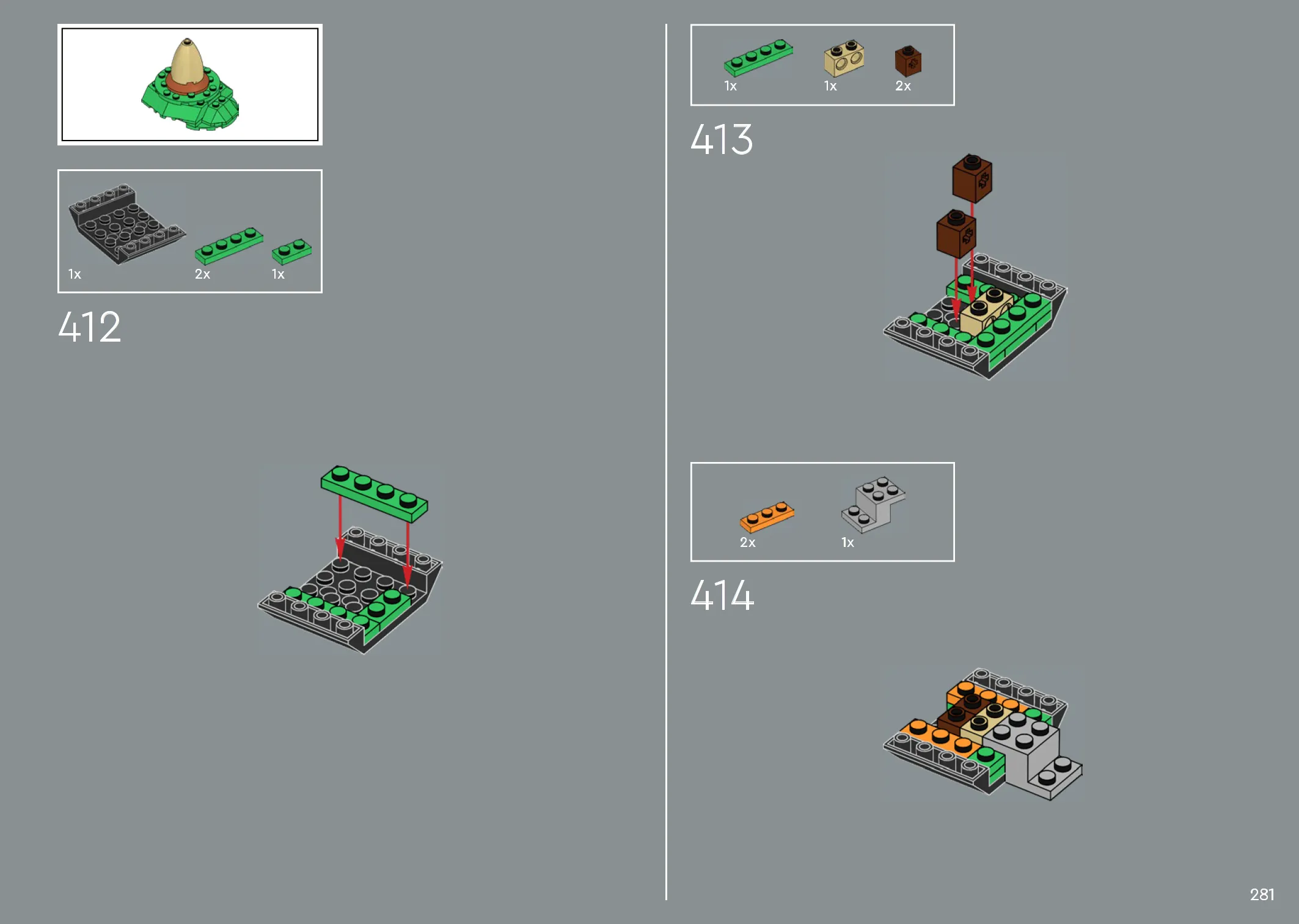 1x

2x

1x

412

1x

1x

2x

413

2x

1x

414

281