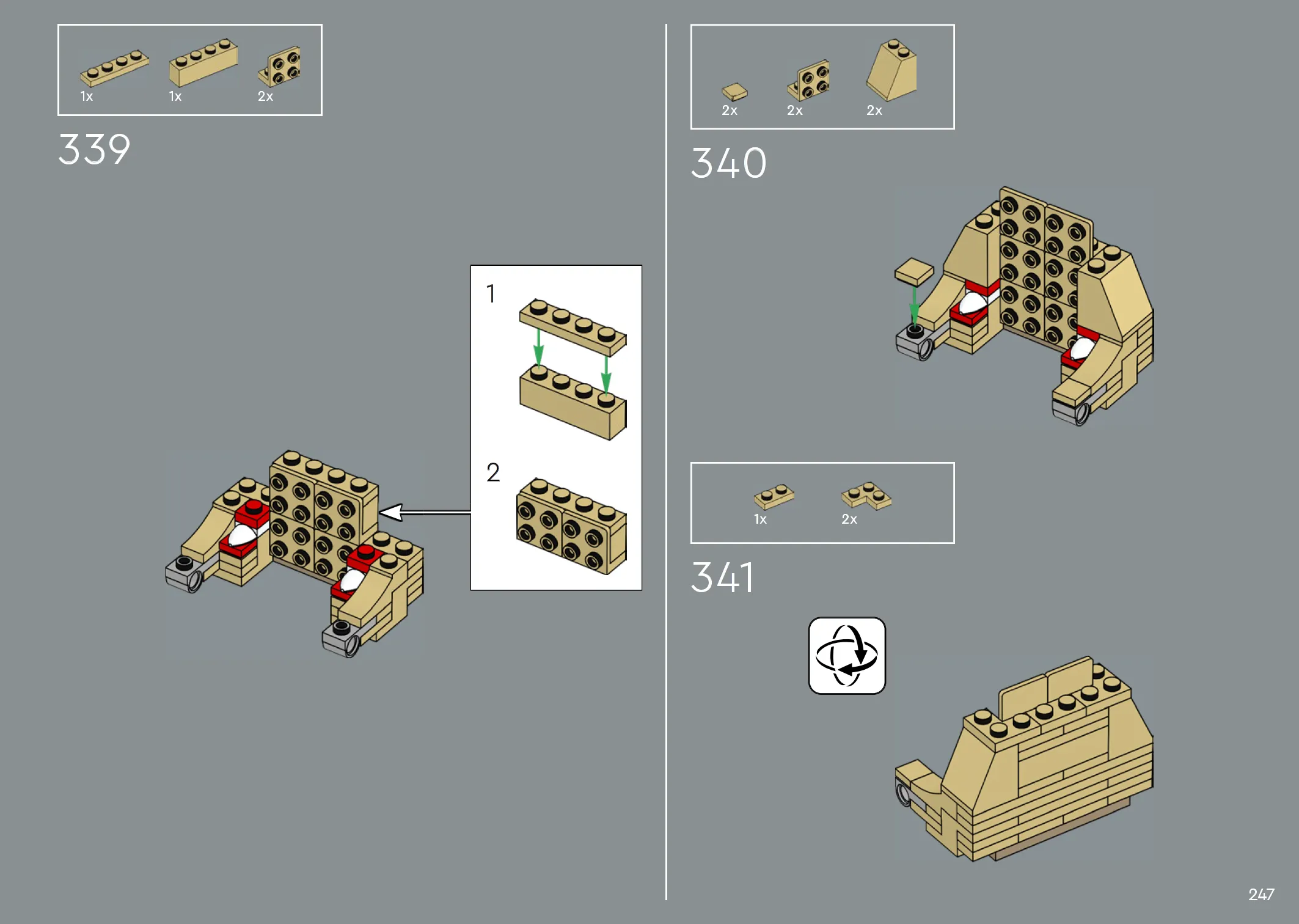 1x 1x 2x

339

1

2

2x 2x 2x

340

1x 2x

341

247