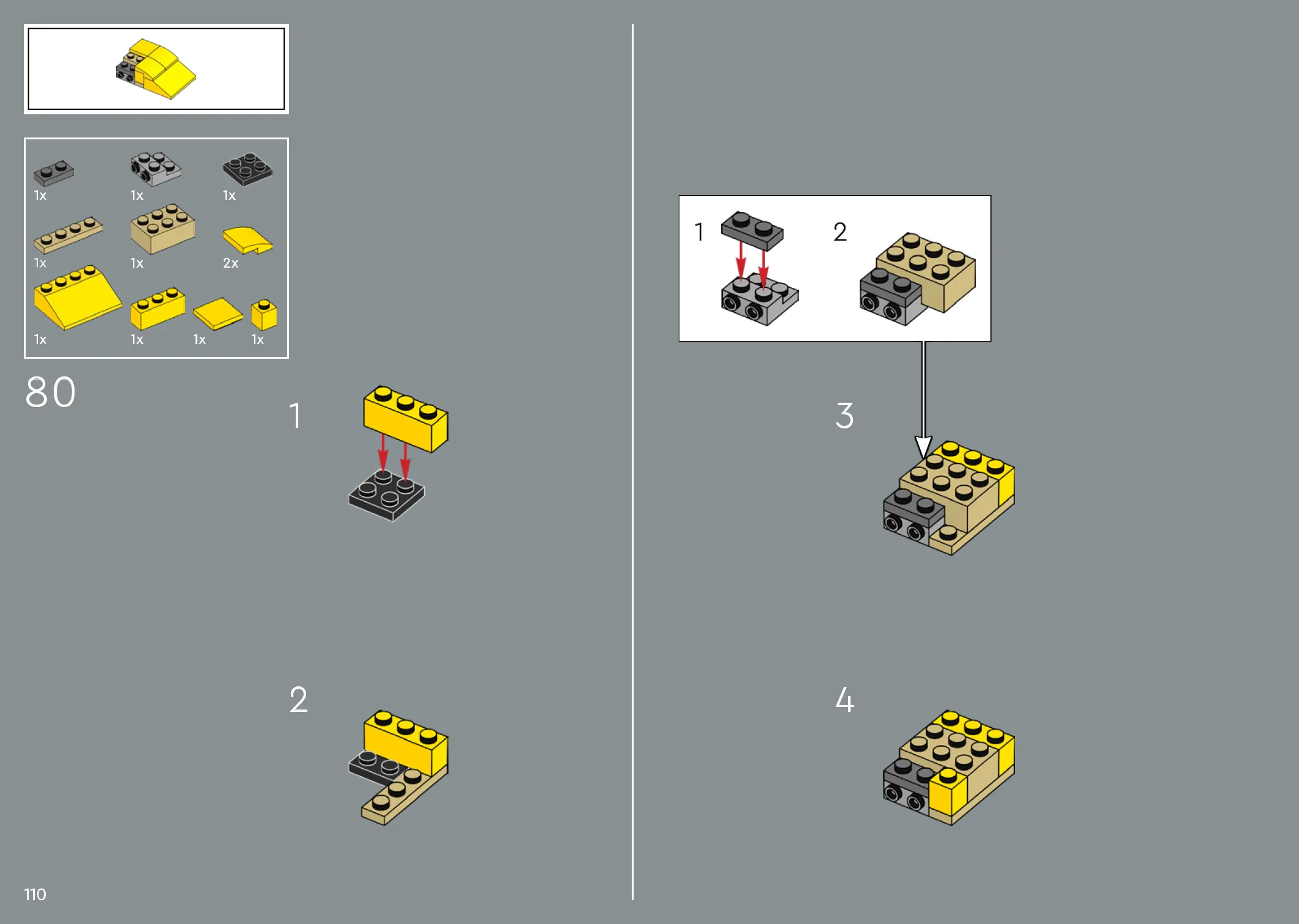 1x 1x 1x
1x 1x 2x
1x 1x 1x 1x

80

1

2

1 2

3

4

110