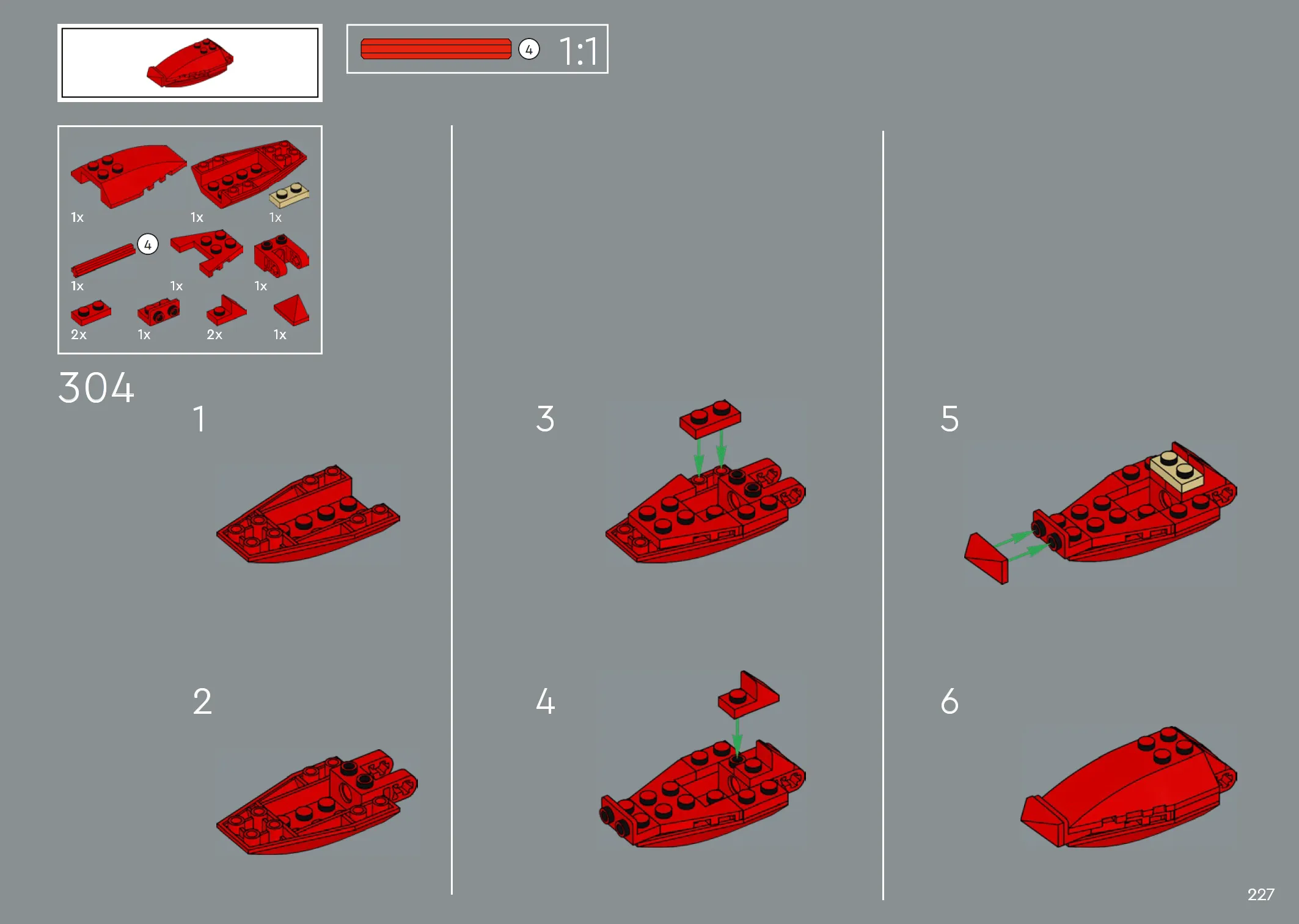 4 1:1

1x 1x 1x
4
1x 1x 1x
2x 1x 2x 1x

304

1

2

3

4

5

6

227