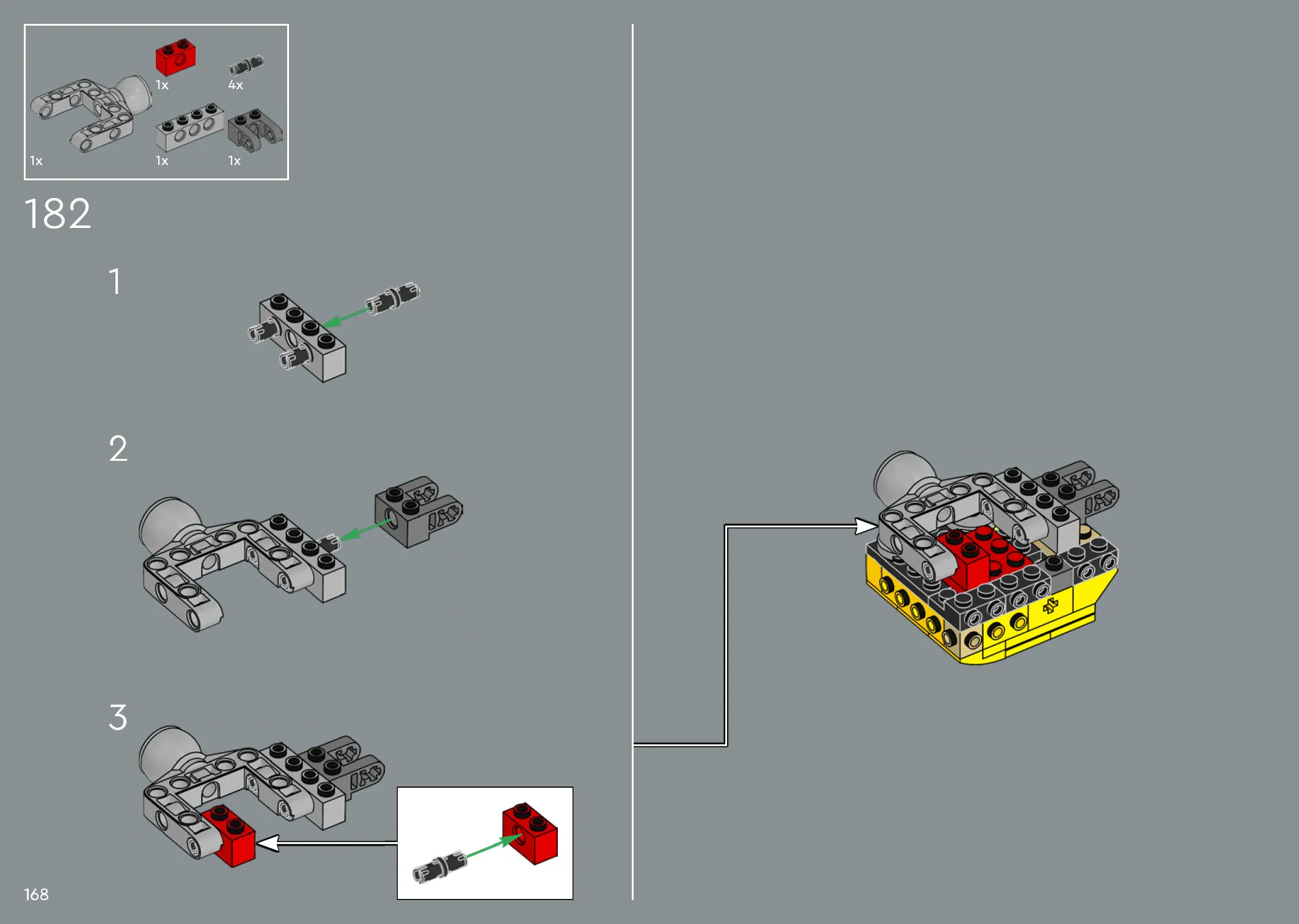 1x
4x
1x
1x
1x

182

1

2

3

168