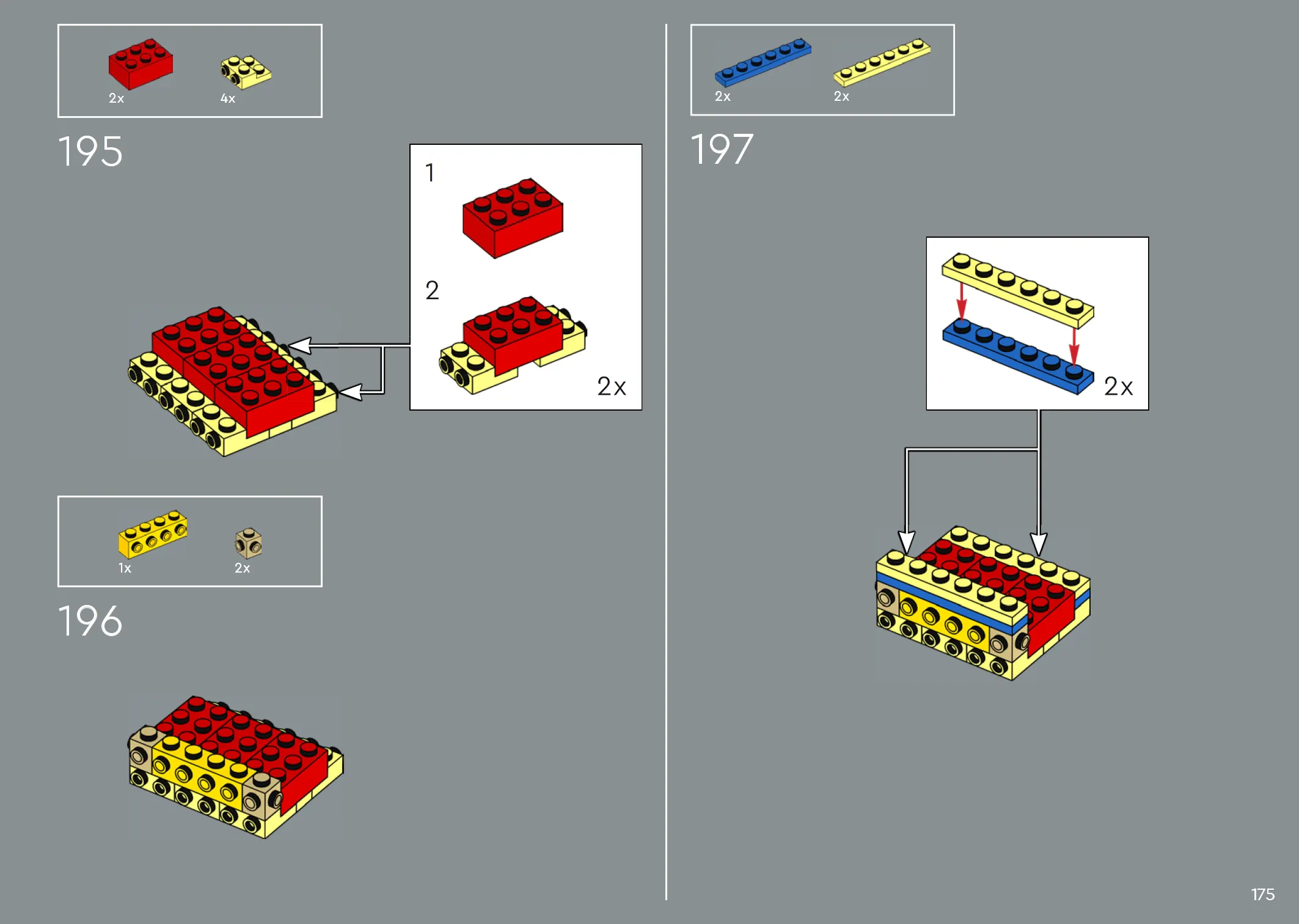 2x 4x

195

1

2

2x

1x 2x

196

2x 2x

197

2x

175