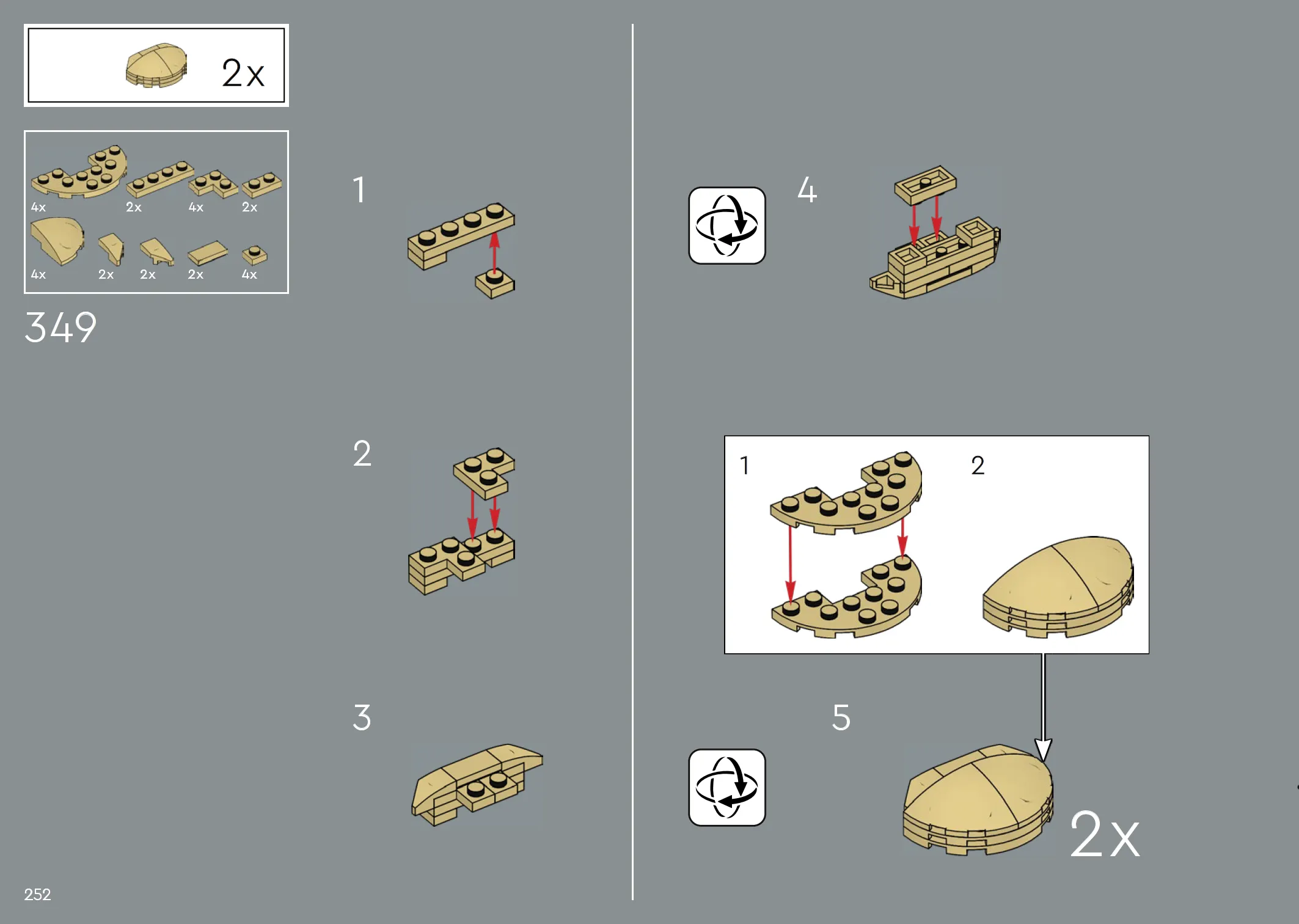 2x

4x 2x 4x 2x
4x 2x 2x 2x 4x

349

1

2

3

4

1 2

5

2x

252