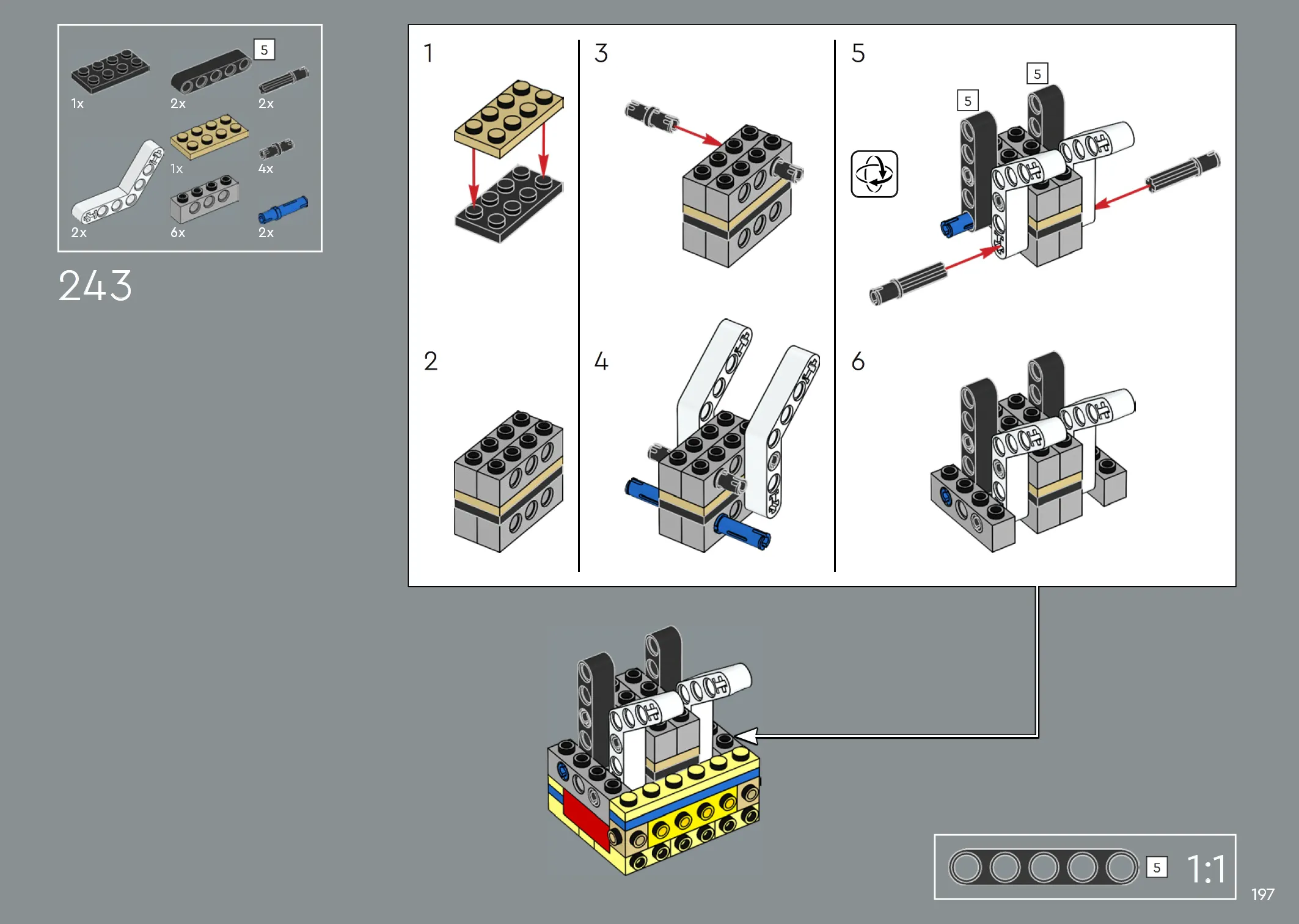 5

1x 2x 2x

1x 4x

2x 6x 2x

243

1

2

3

4

5

5

5

6

5 1:1

197