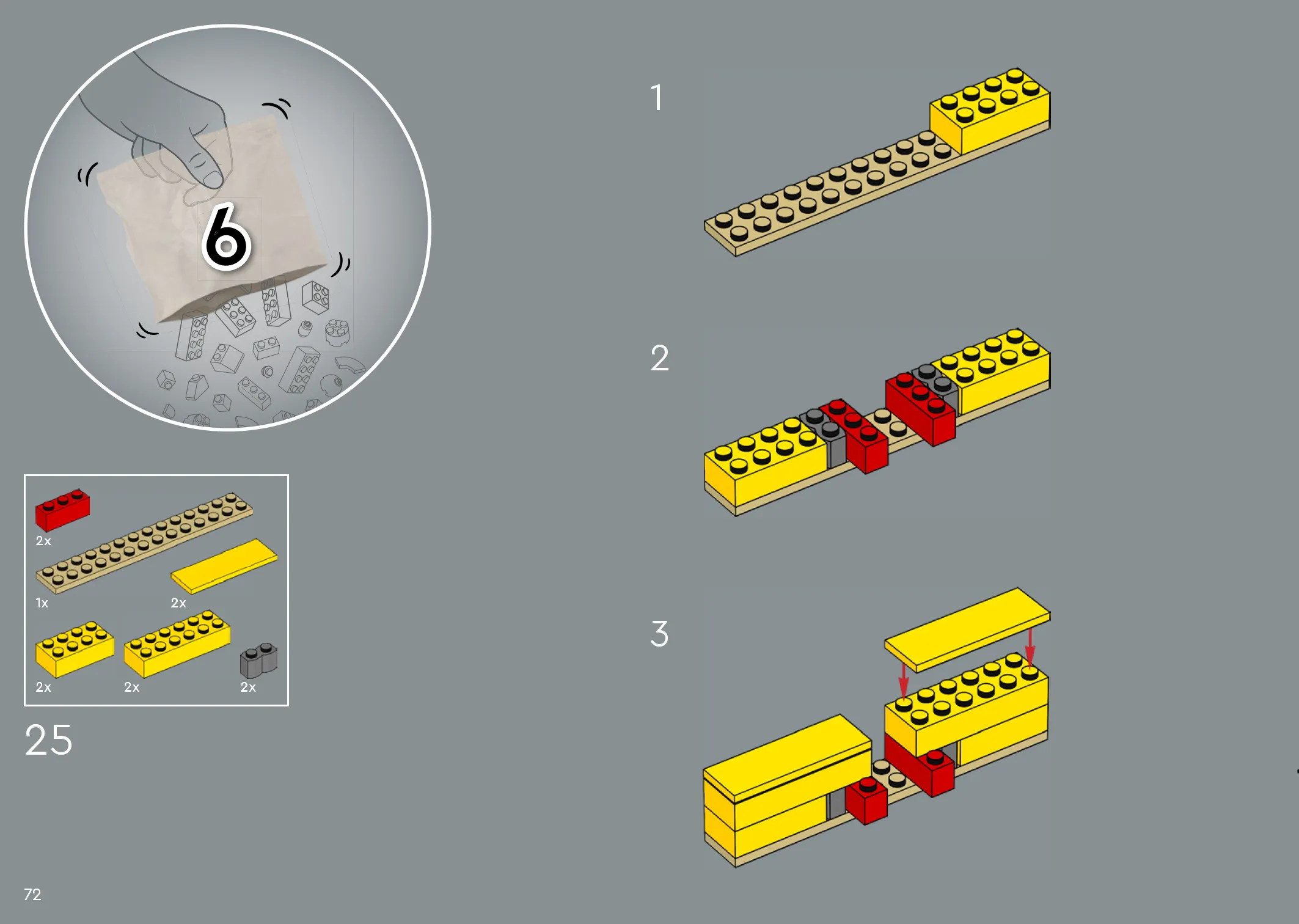 6

2x
1x
2x
2x
2x
2x

25

1

2

3

72