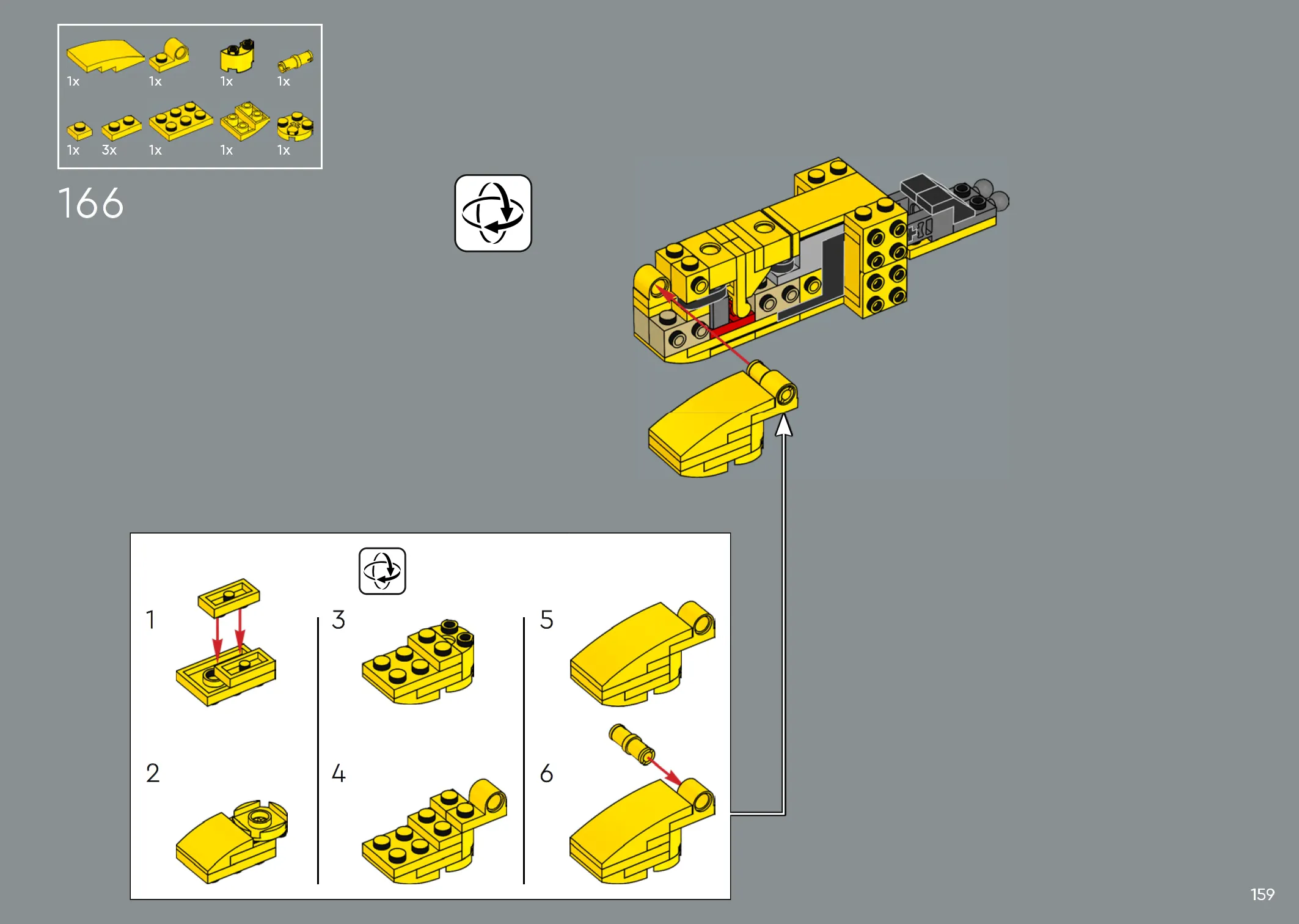 1x 1x 1x 1x
1x 3x 1x 1x 1x

166

1

2

3

4

5

6

159