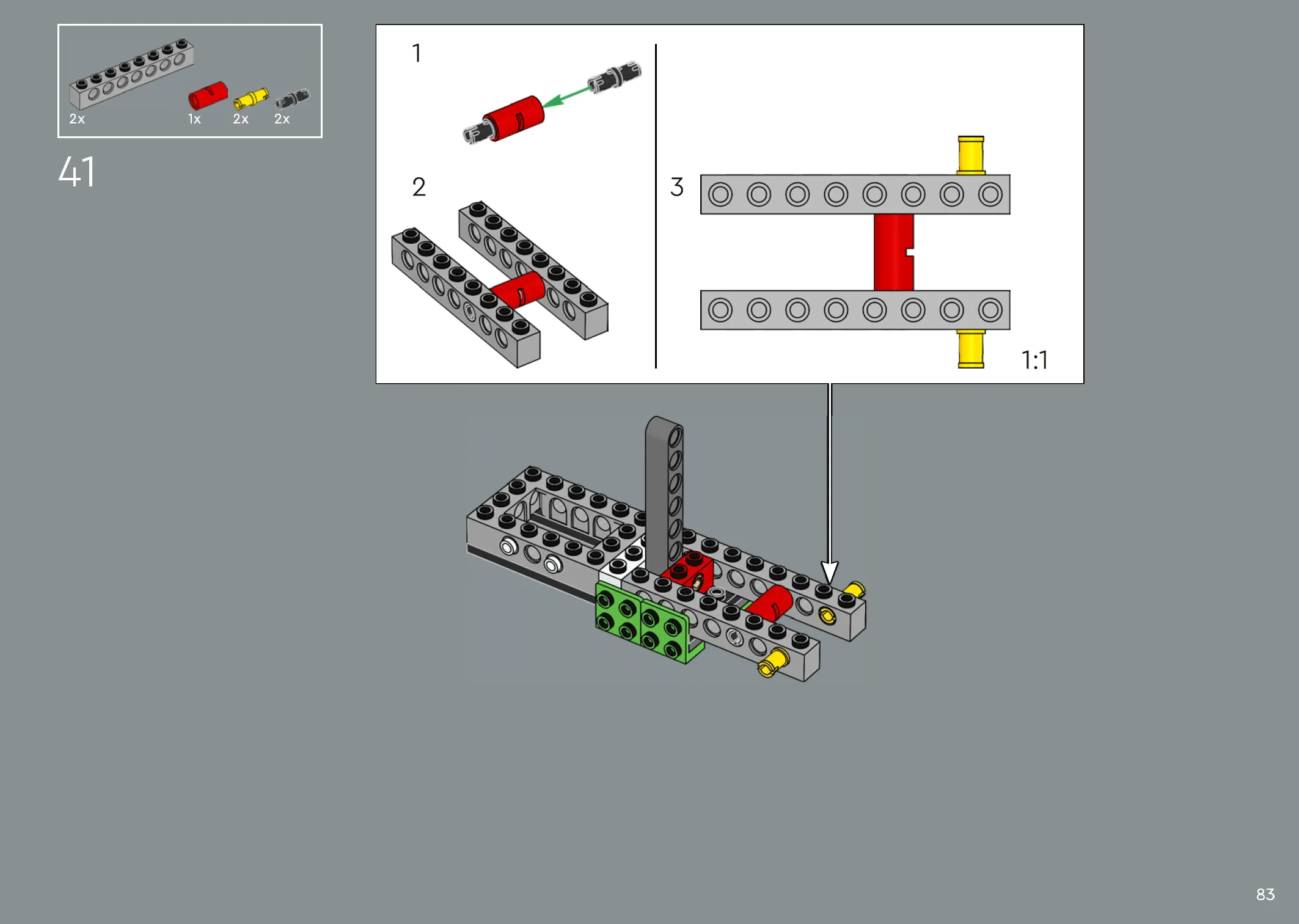 2x
1x
2x
2x

41

1

2

3

1:1

83