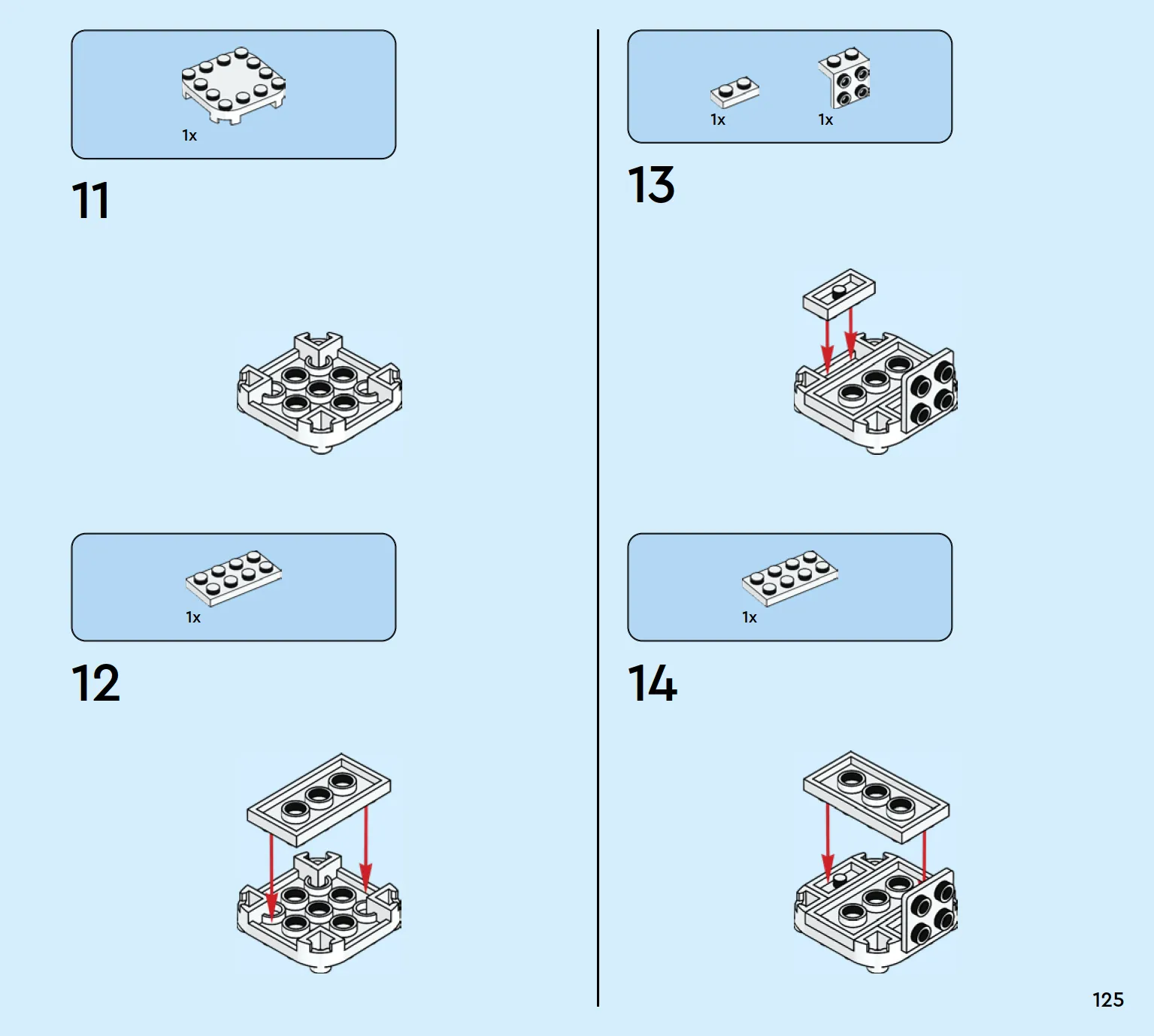 1x

11

1x

12

1x

1x

13

1x

14

125