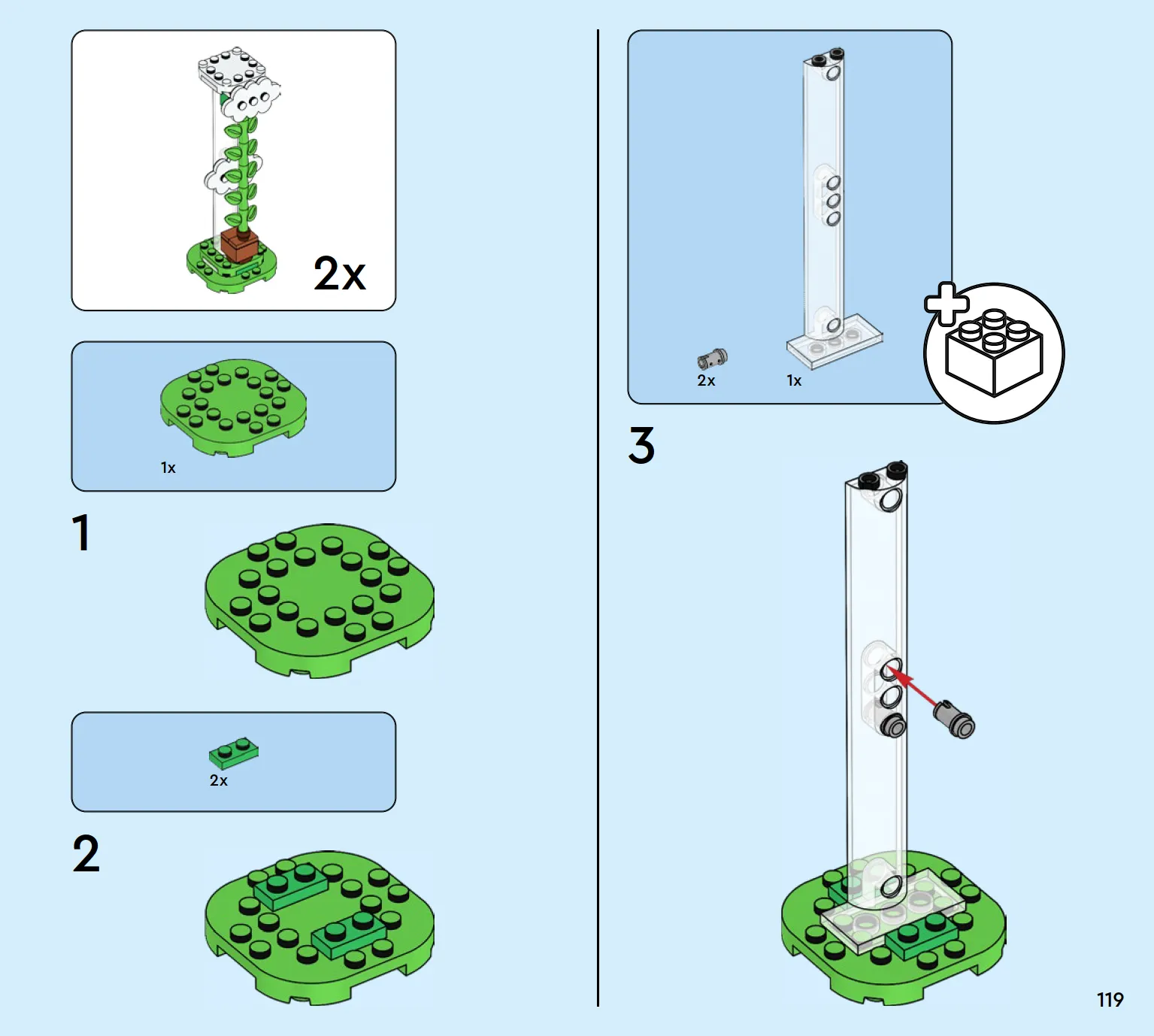 2x

1x

1

2x

2

2x

1x

3

119