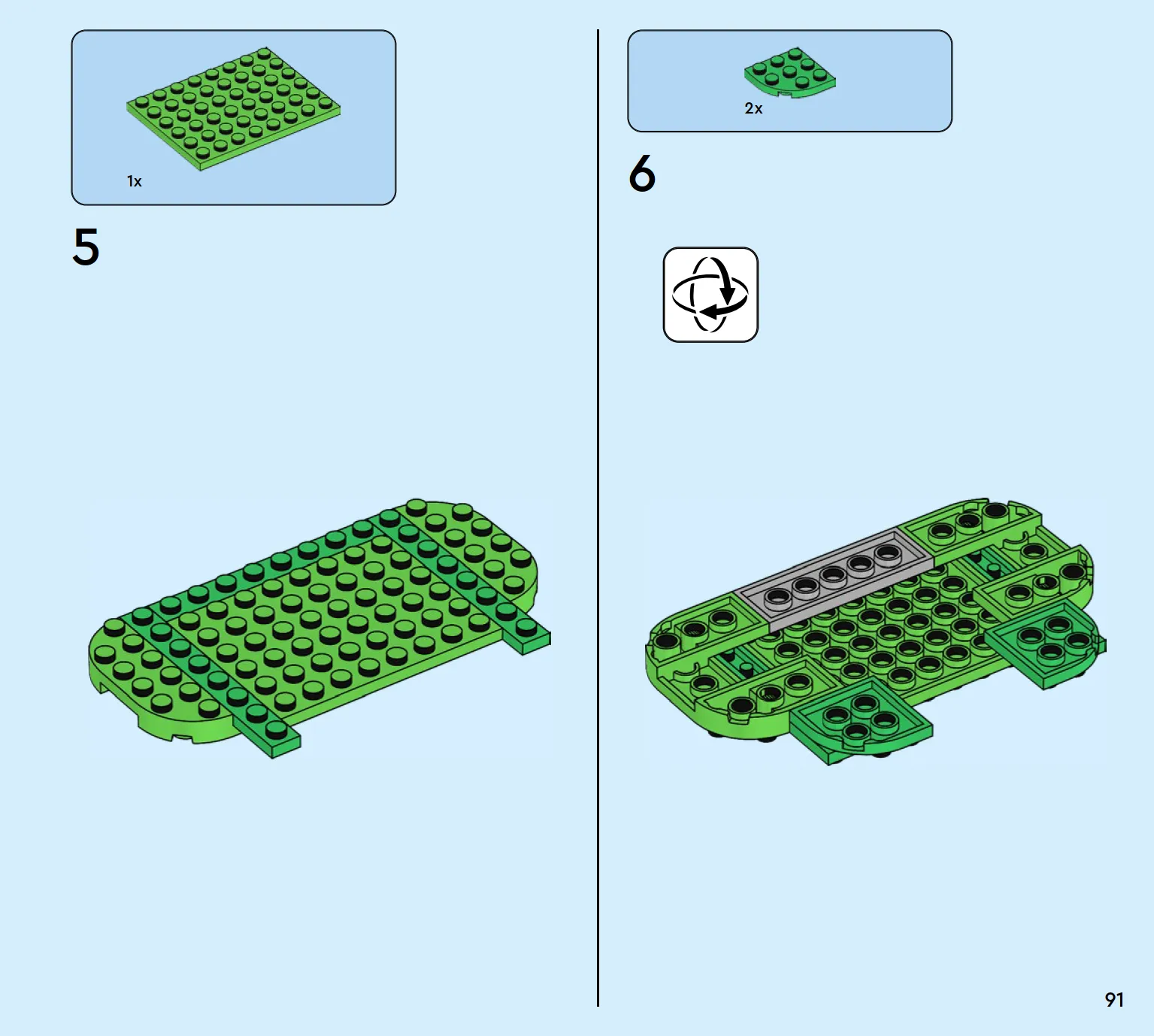 1x

5

2x

6

91