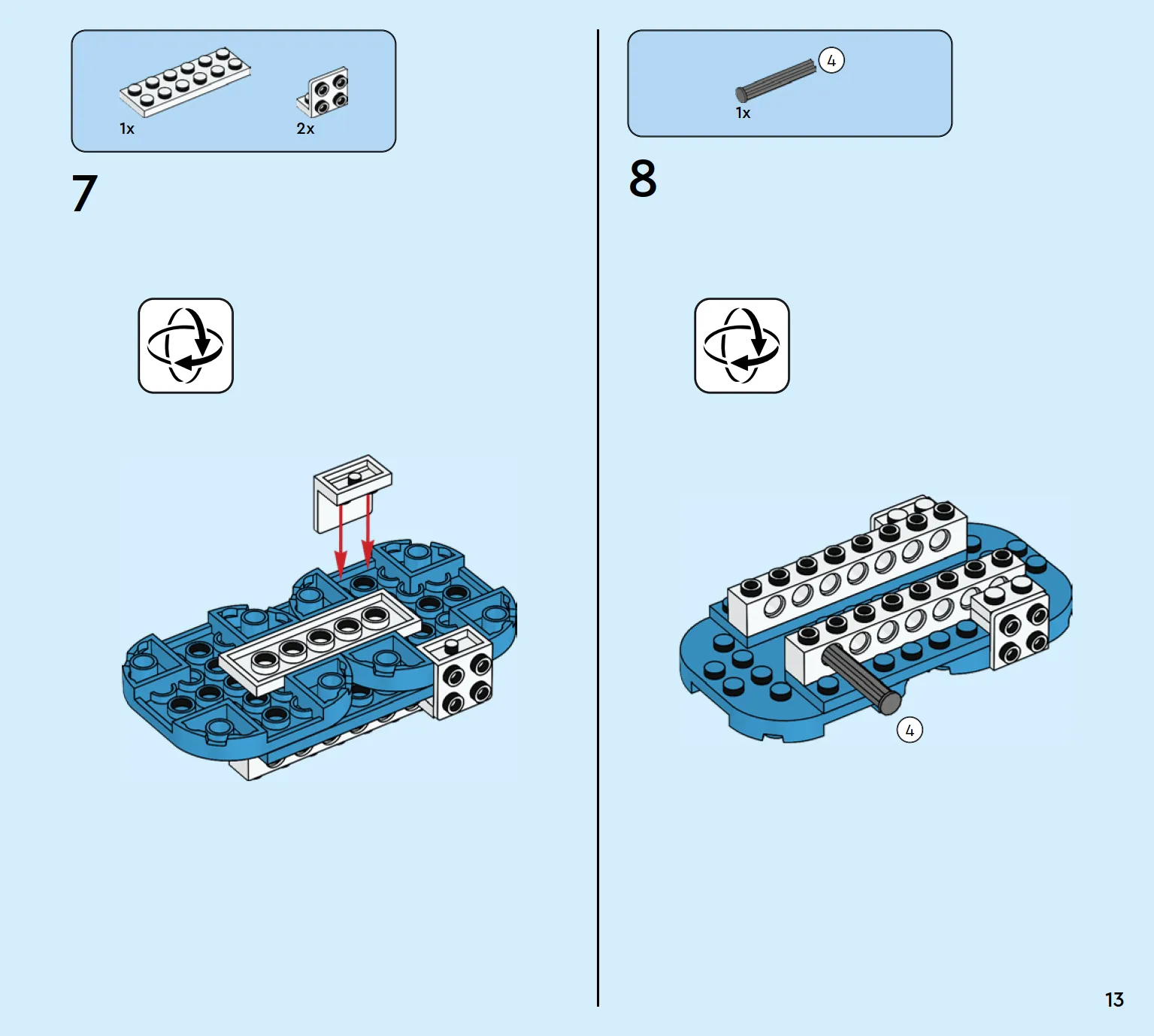 1x
2x

7

4
1x

8

4

13