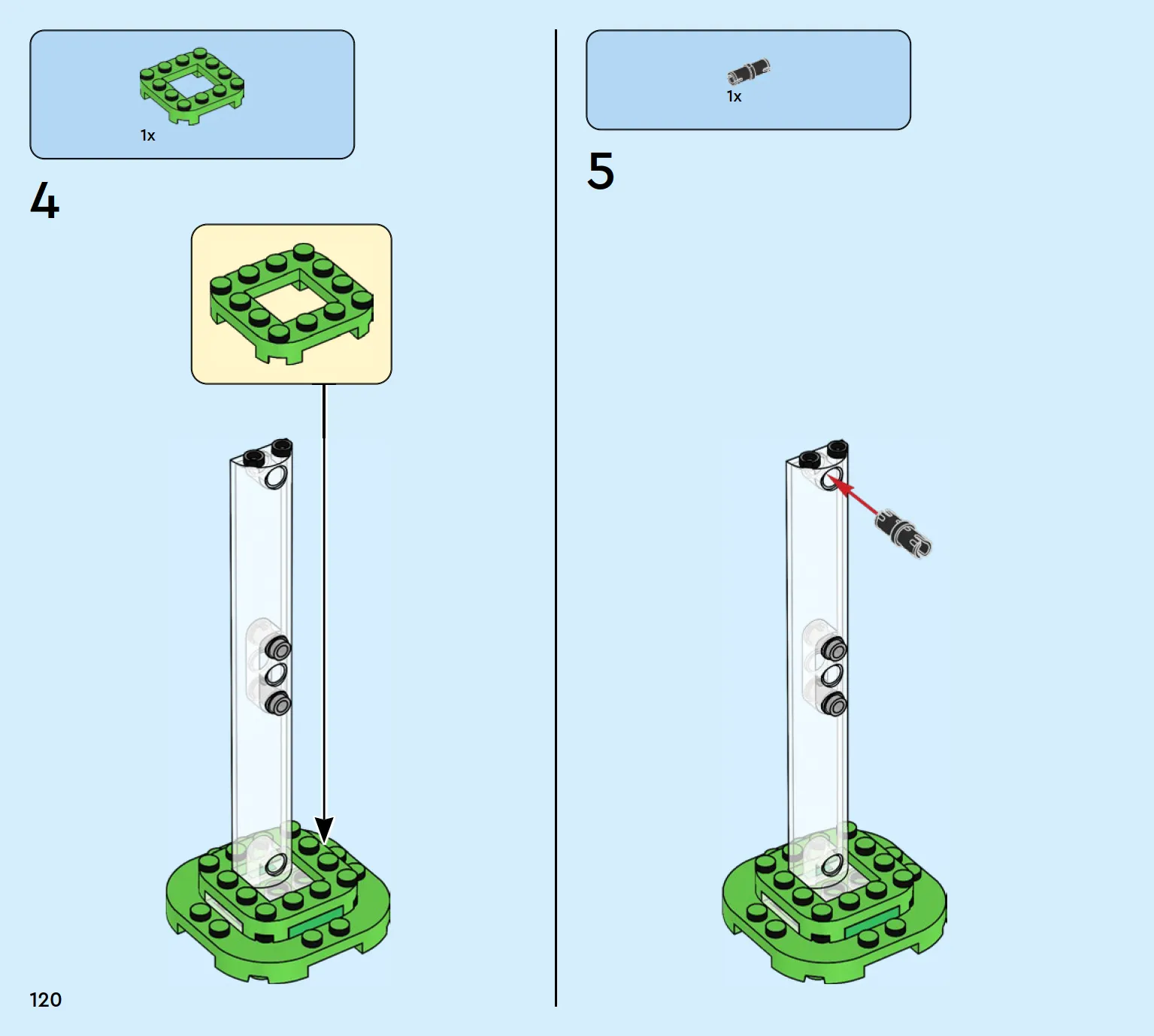 1x

4

1x

5

120