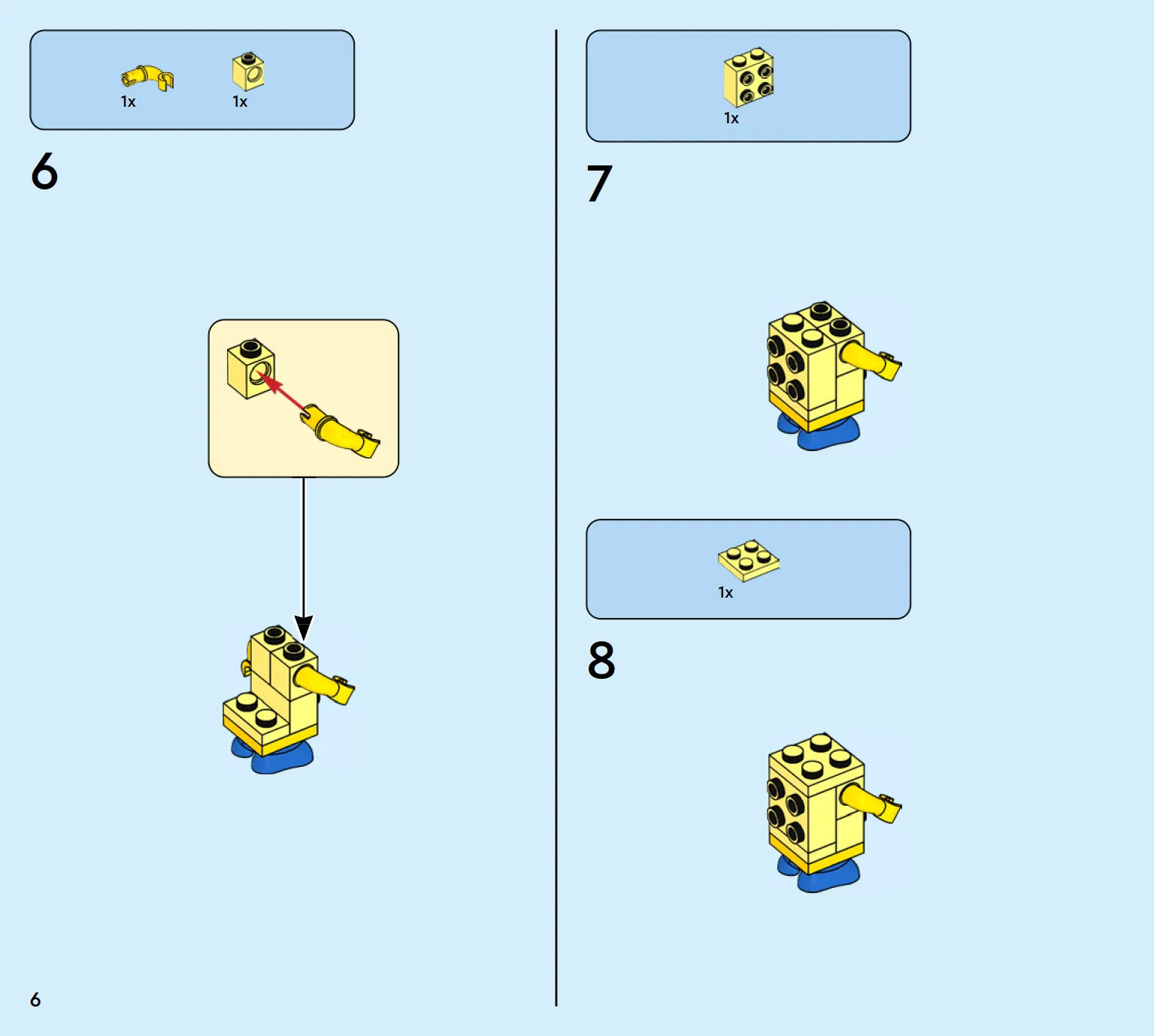 1x 1x

6

1x

7

1x

8

6