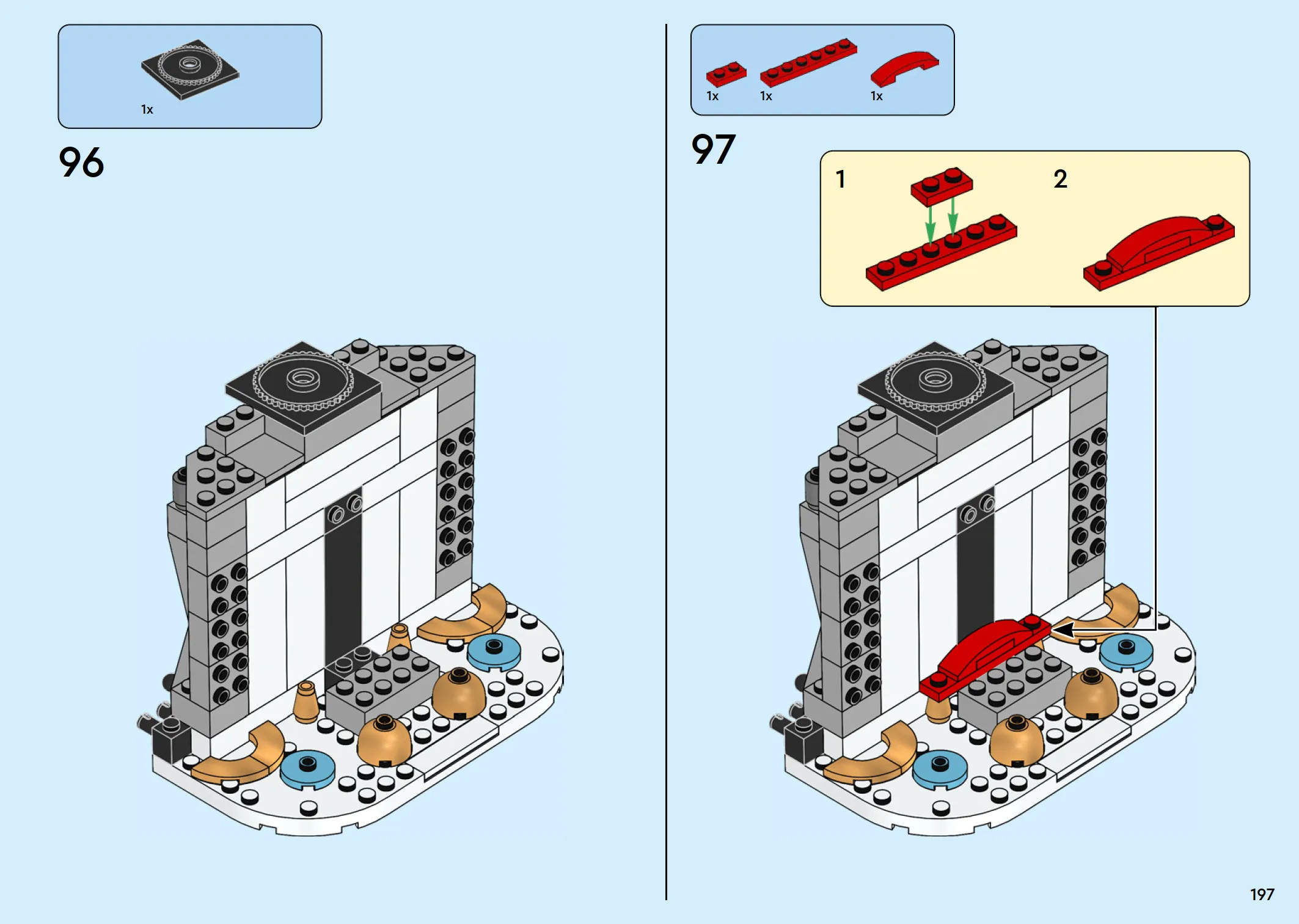 1x

96

1x 1x 1x

97

1

2

197