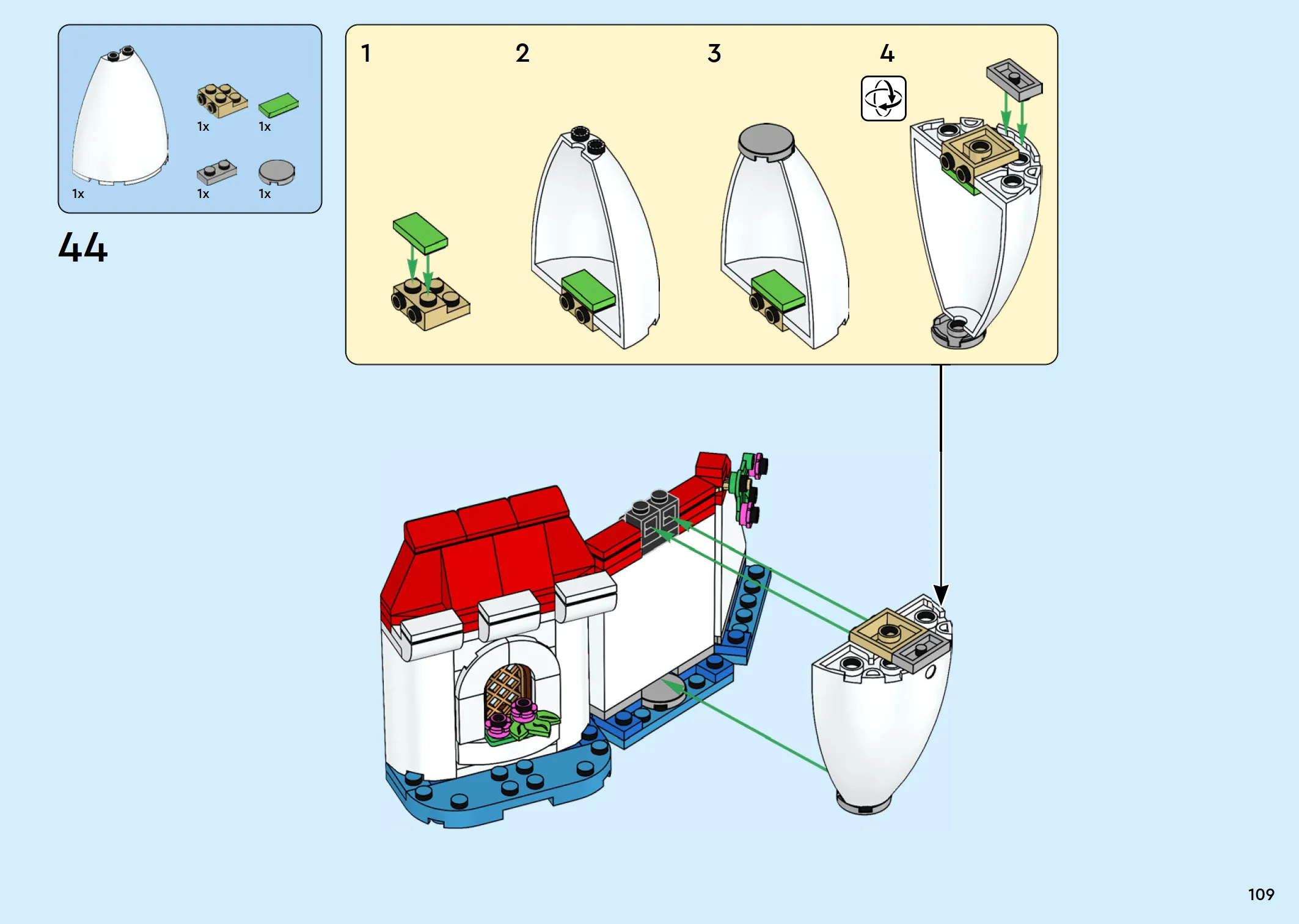 1x
1x
1x
1x
1x

44

1
2
3
4

109