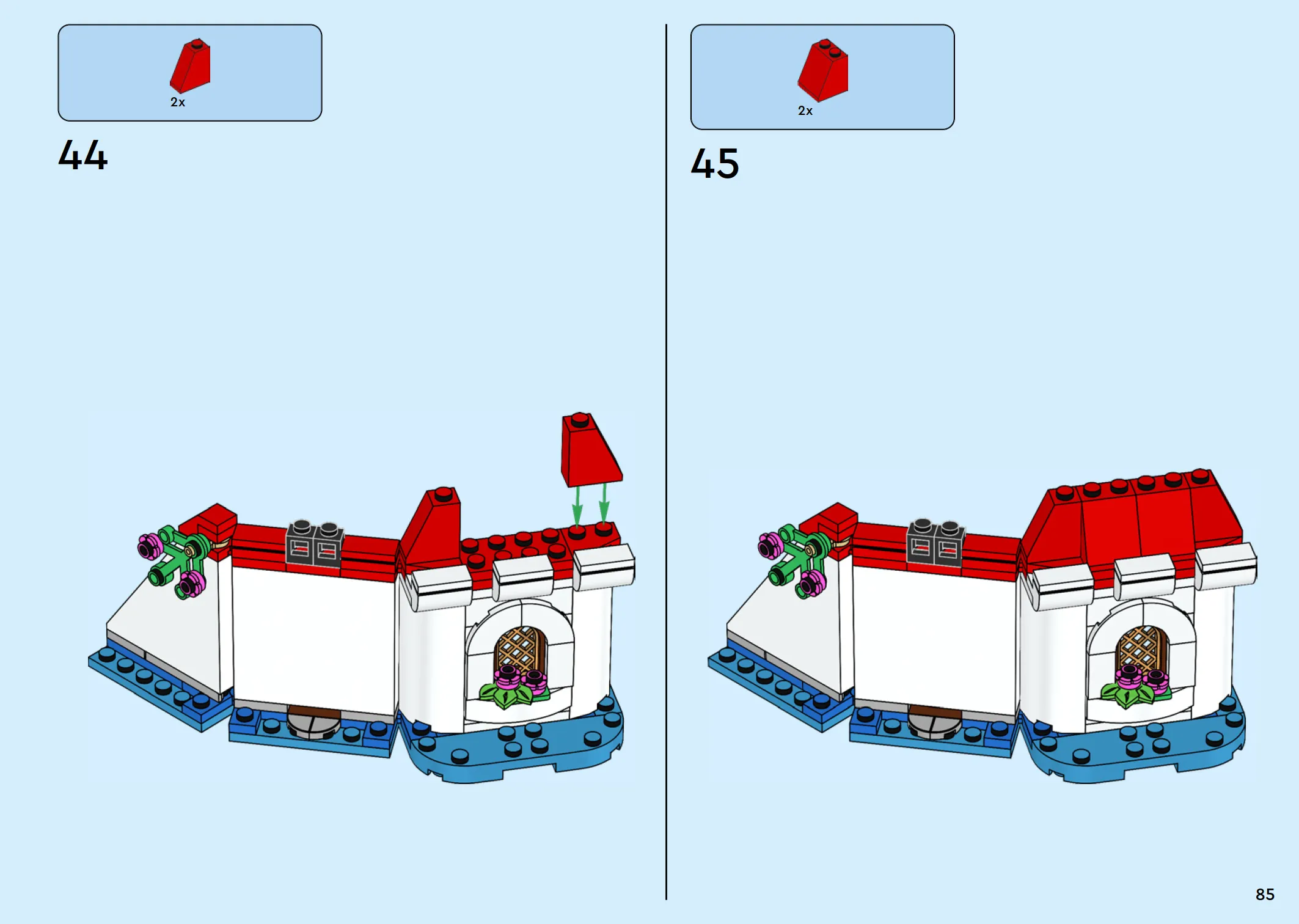 2x

44

2x

45

85