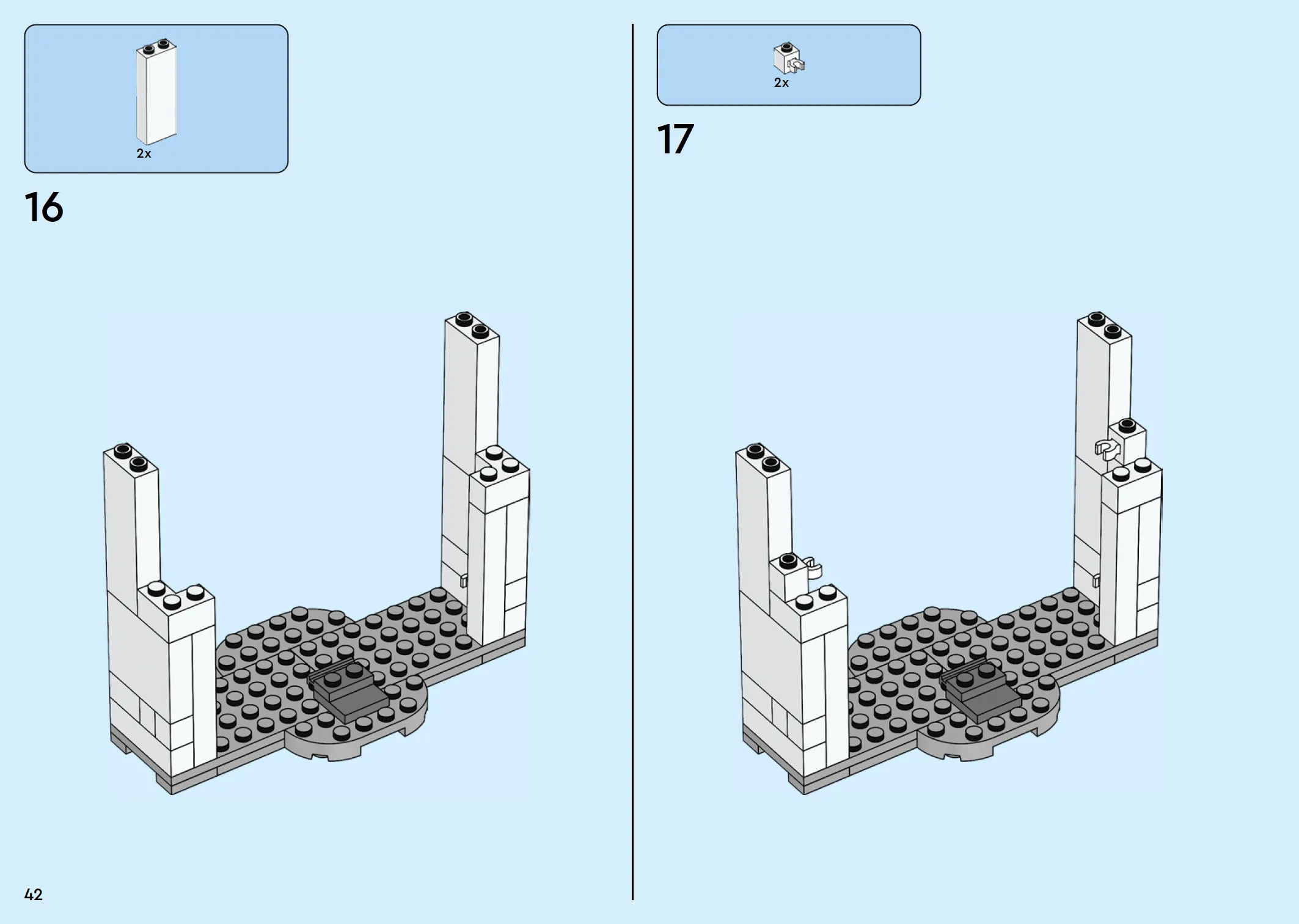 2x

16

2x

17

42