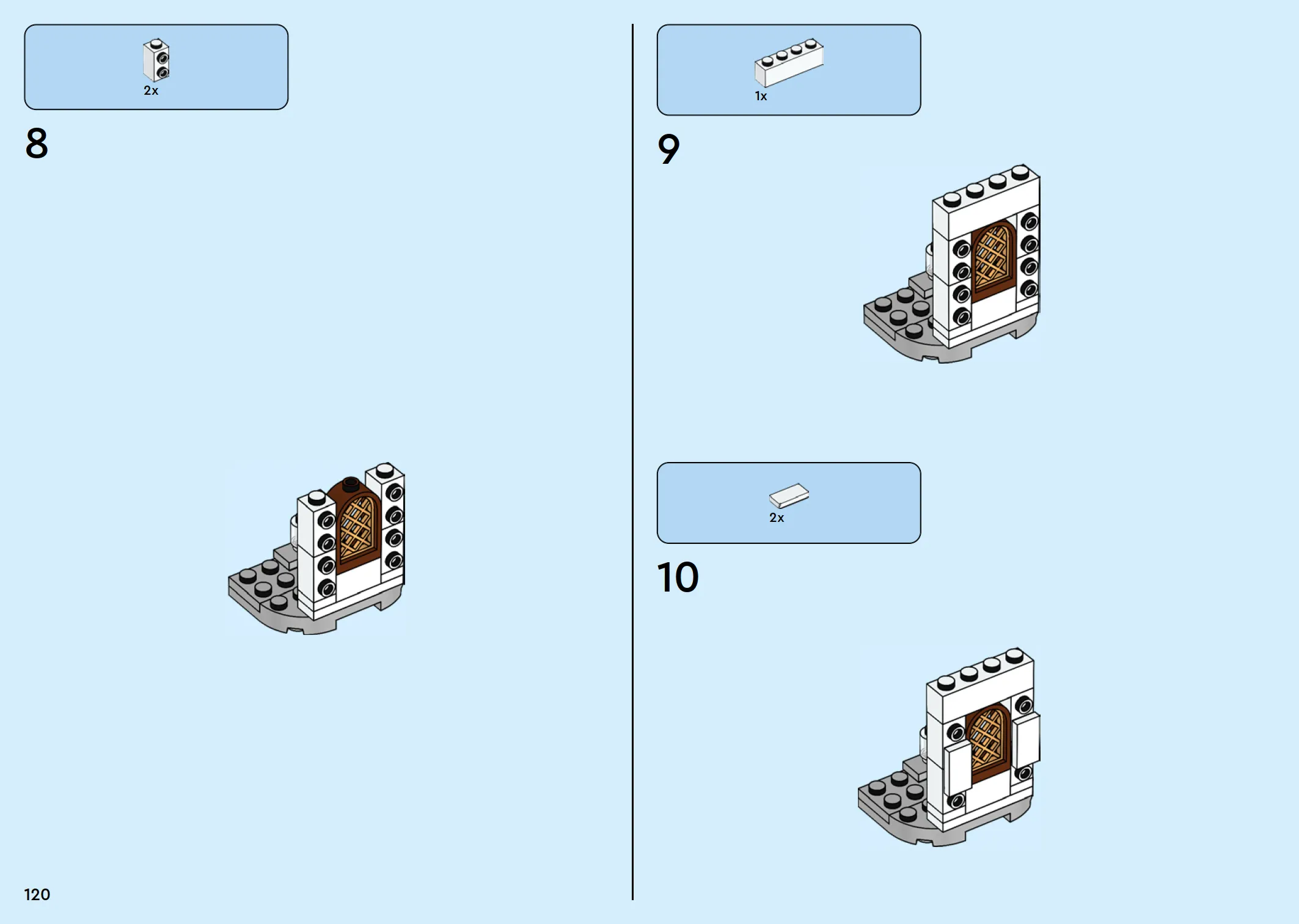 2x

8

1x

9

2x

10

120