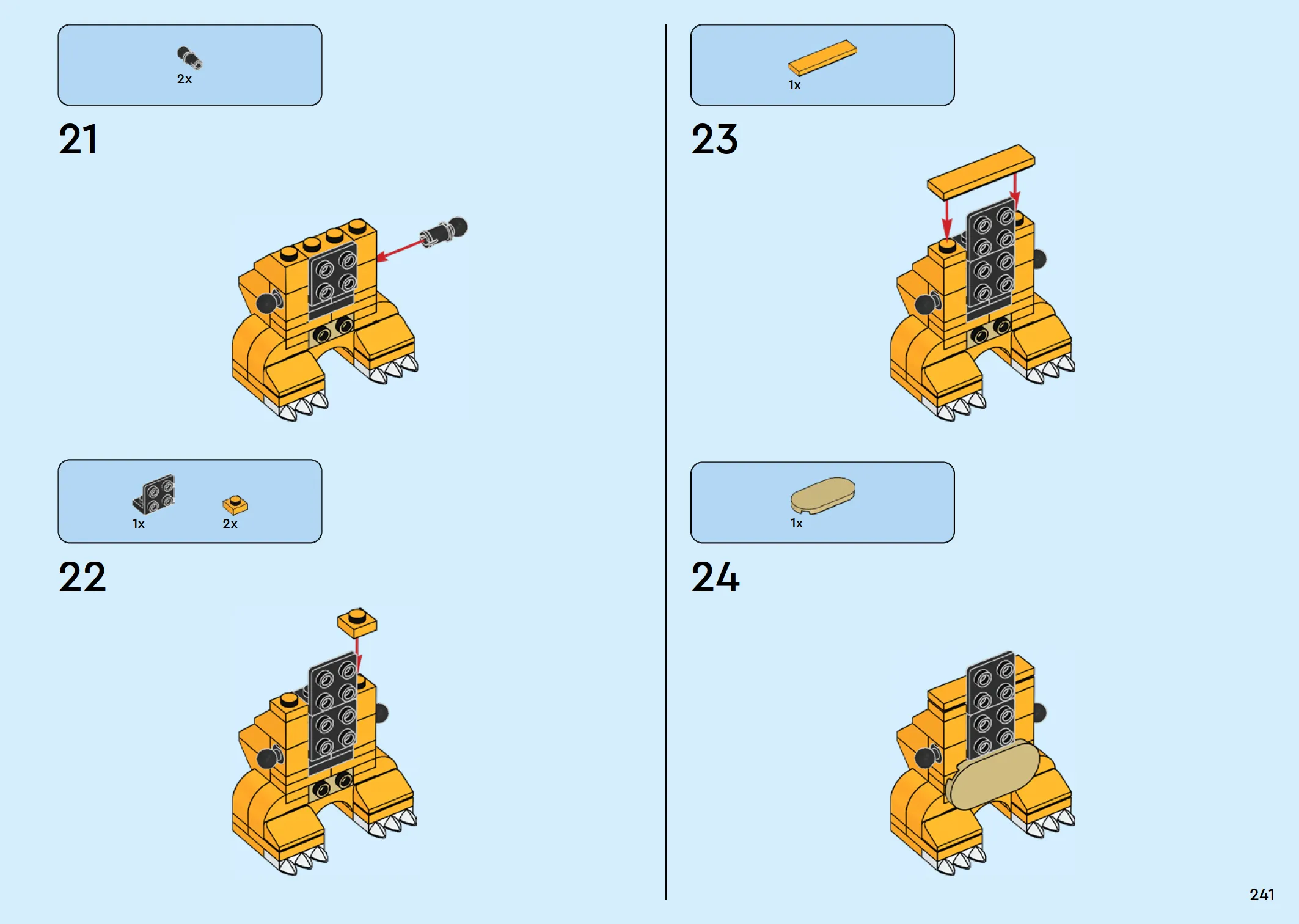 2x

21

1x 2x

22

1x

23

1x

24

241