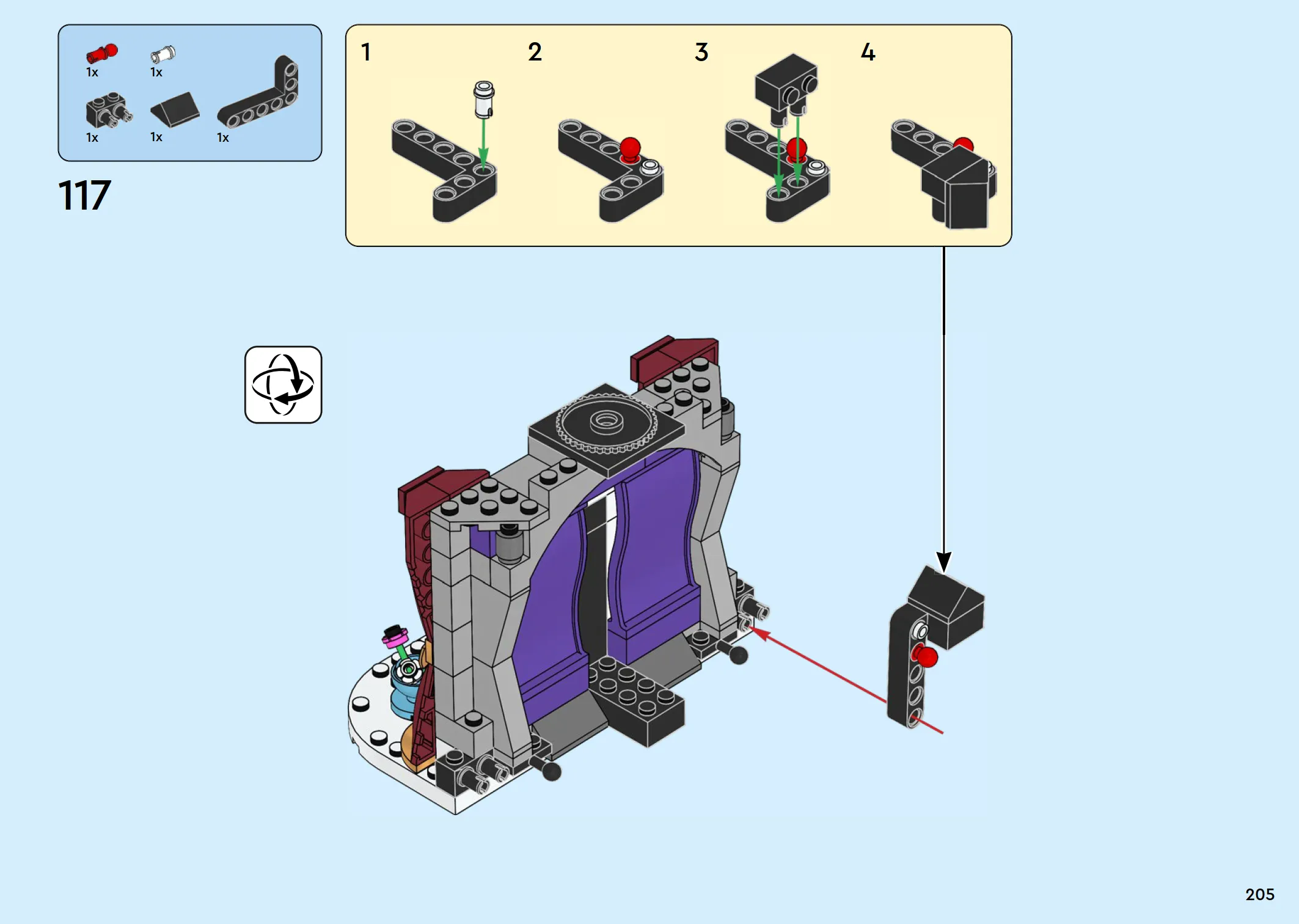 1x 1x
1x 1x 1x

117

1 2 3 4

205