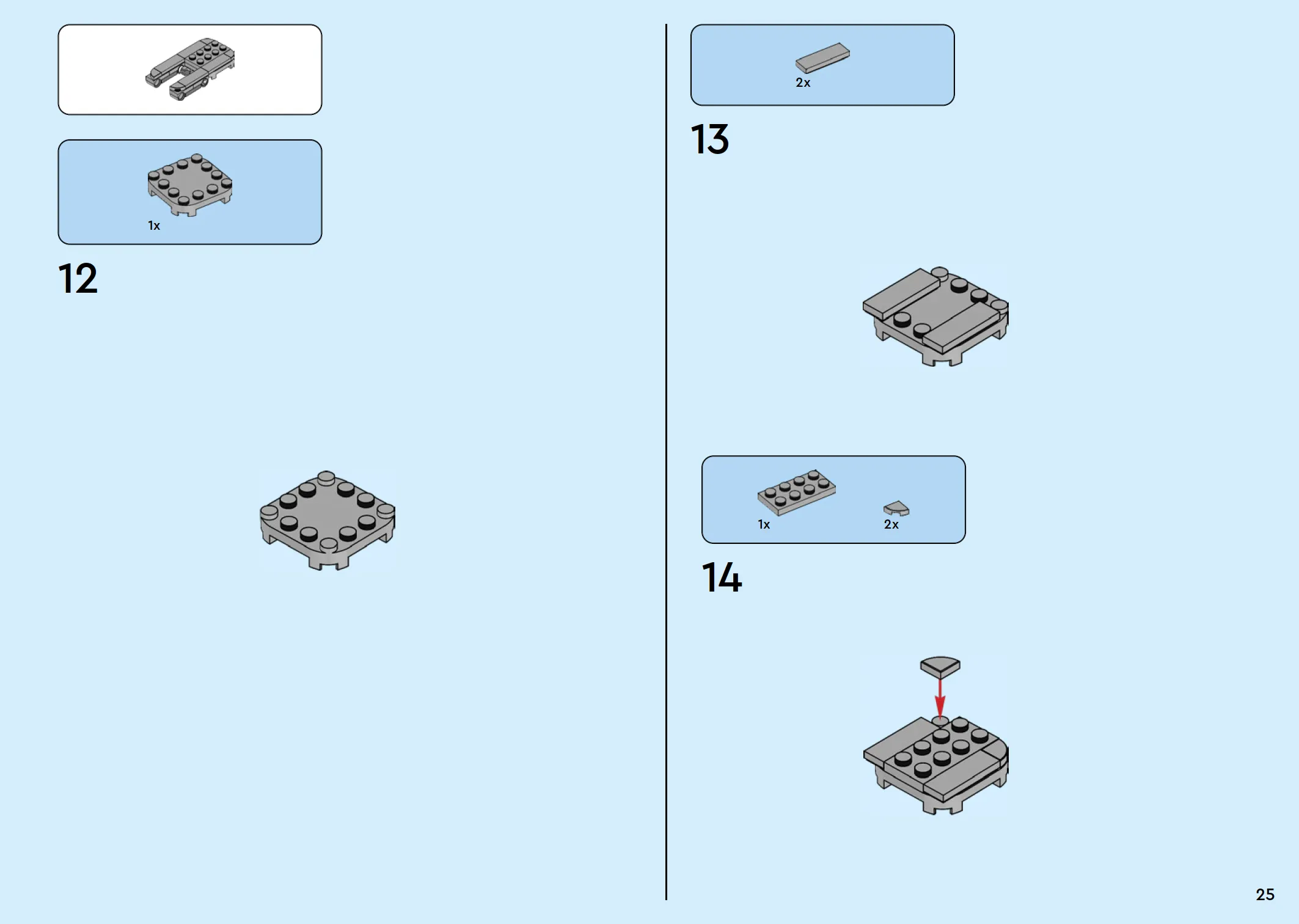 1x

12

2x

13

1x

2x

14

25