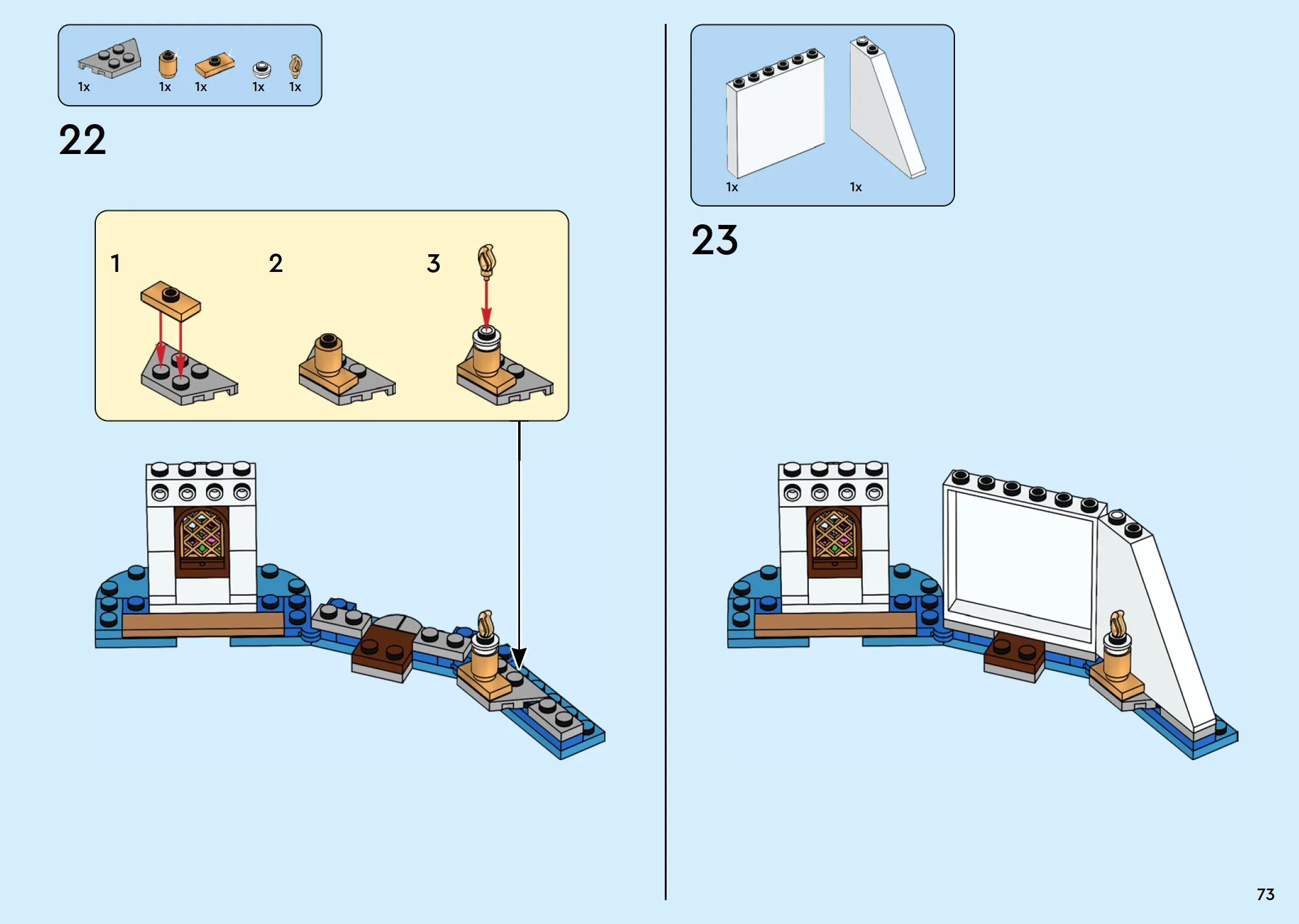 1x 1x 1x 1x 1x

22

1

2

3

1x 1x

23

73