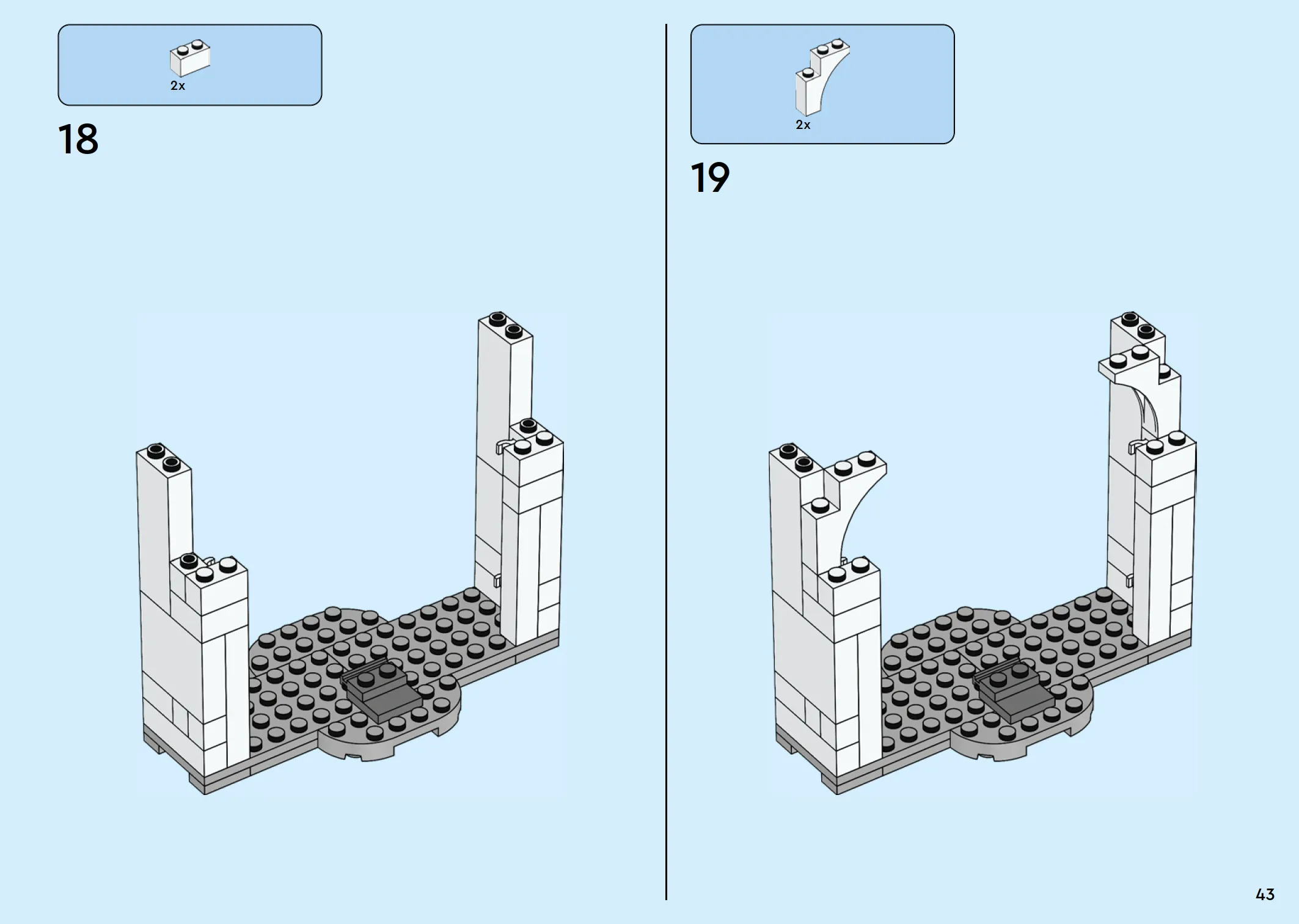 2x

18

2x

19

43