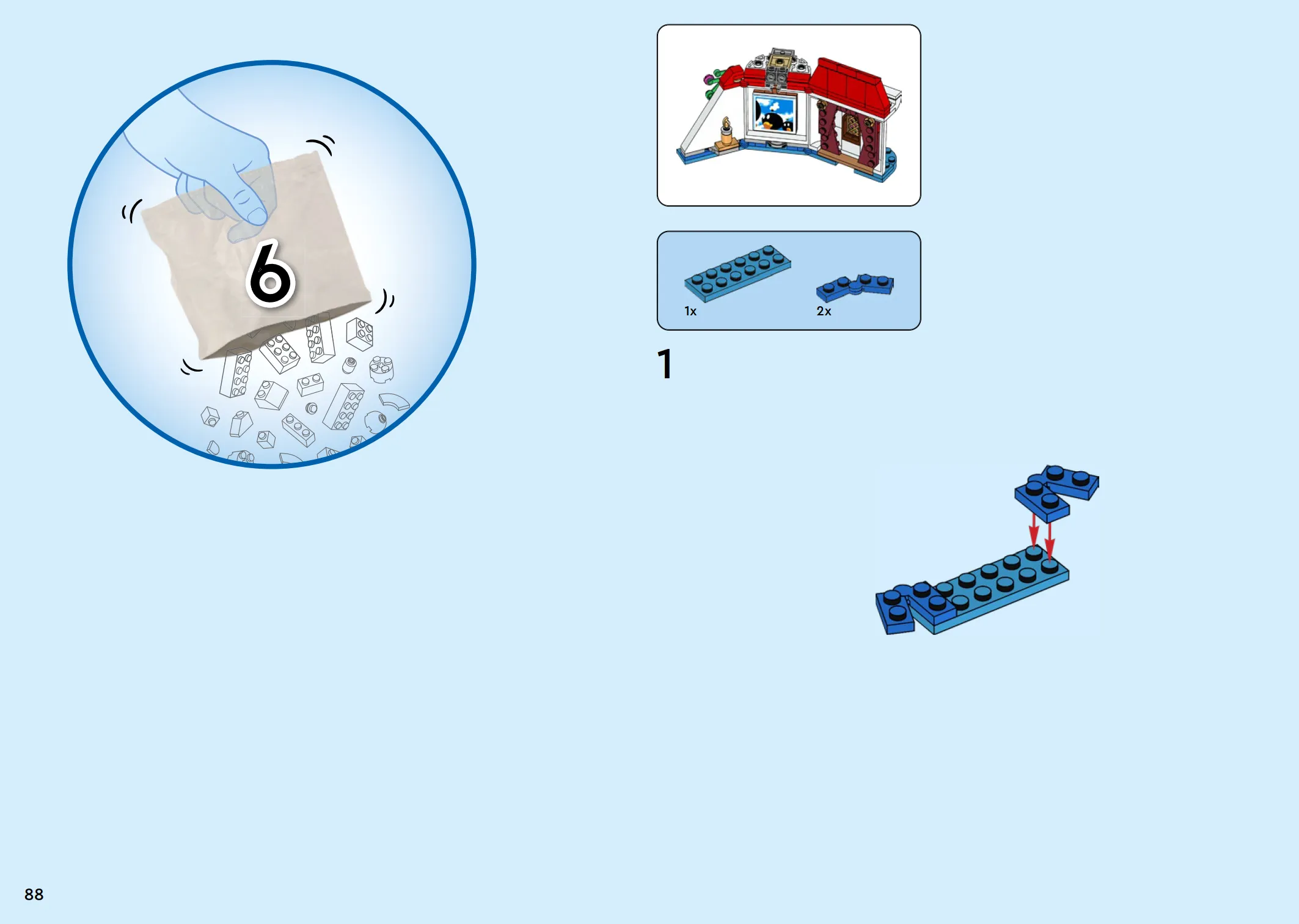 6

1x

2x

1

88