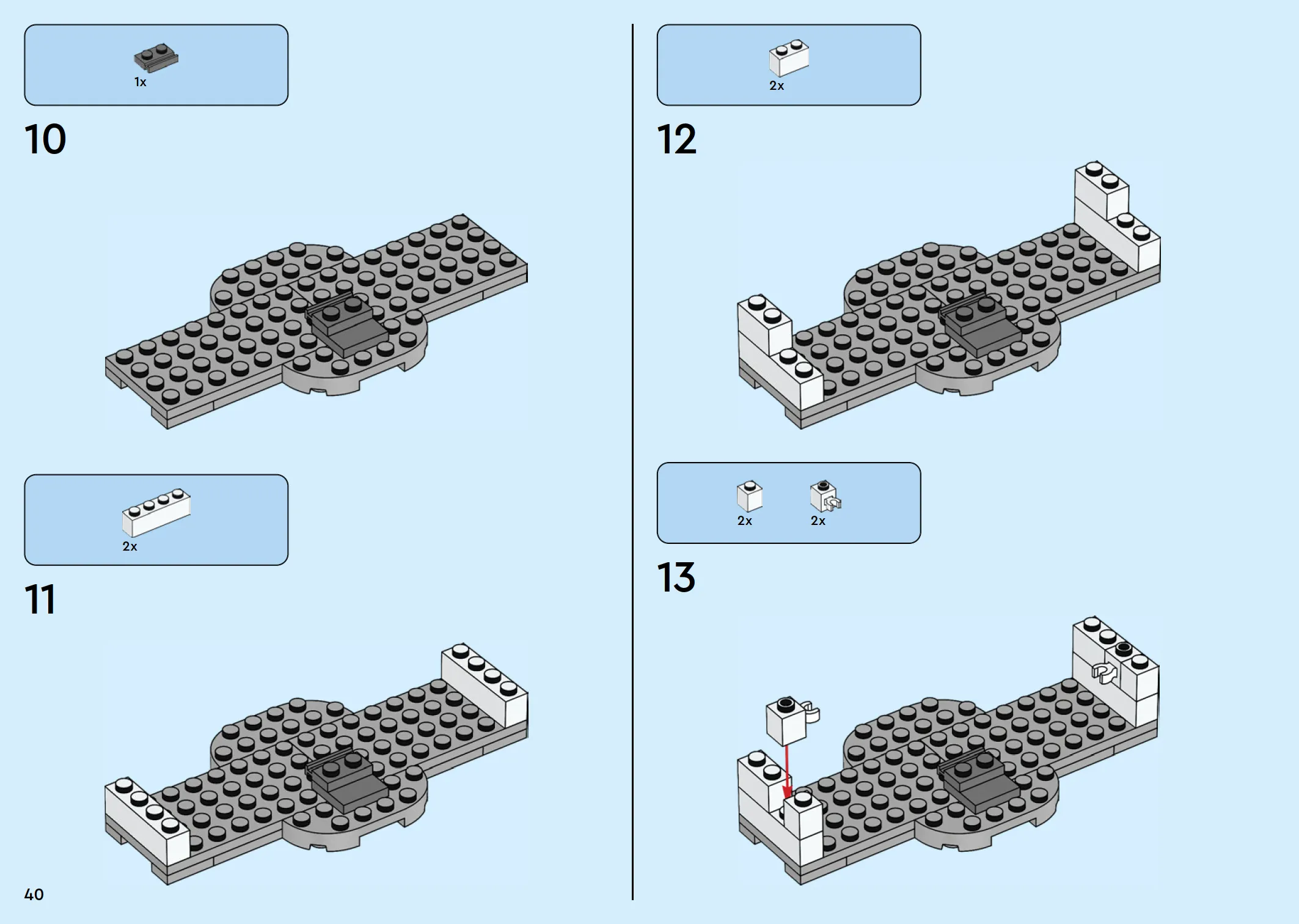 1x

10

2x

11

40

2x

12

2x 2x

13