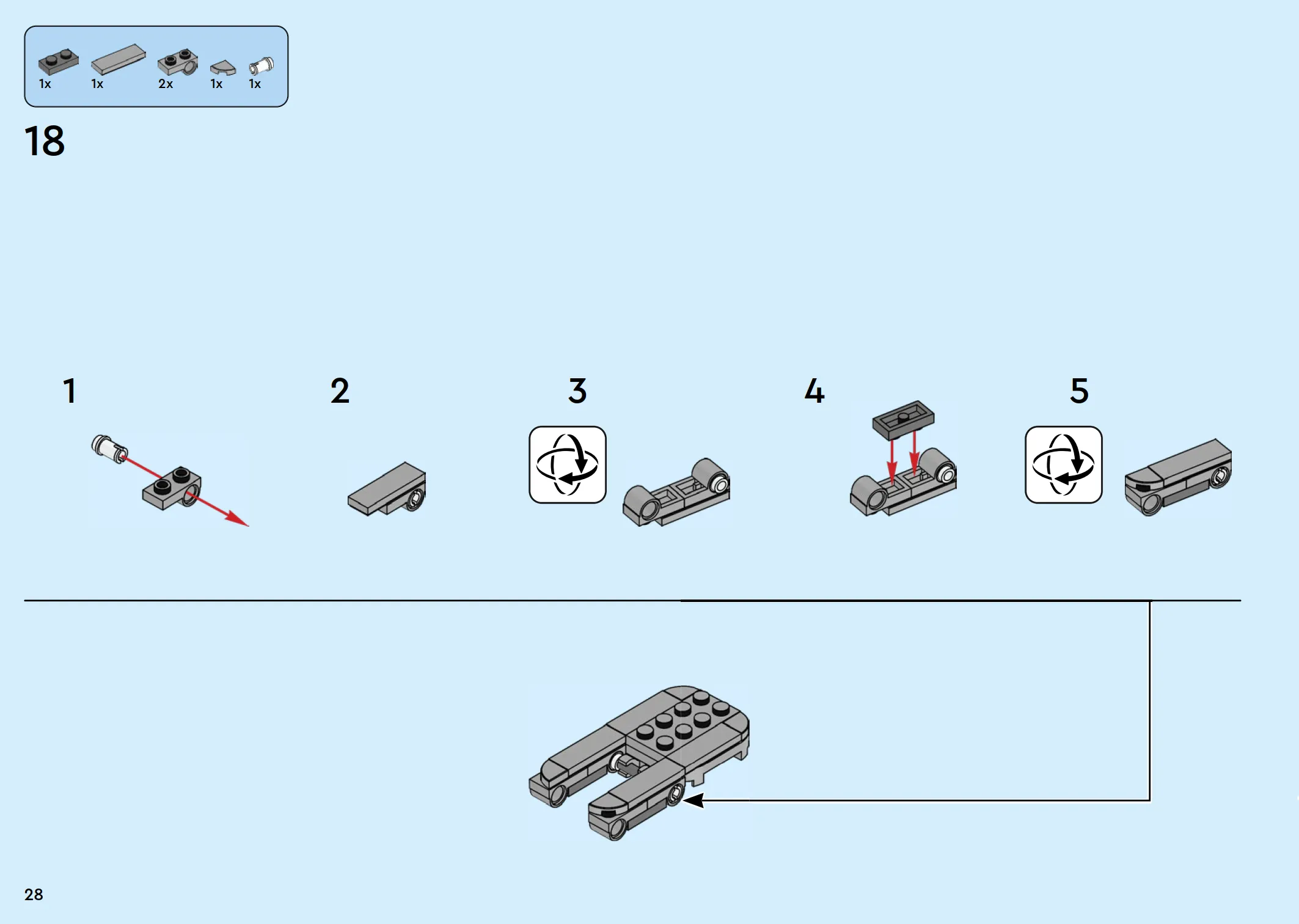 1x 1x 2x 1x 1x

18

1

2

3

4

5

28