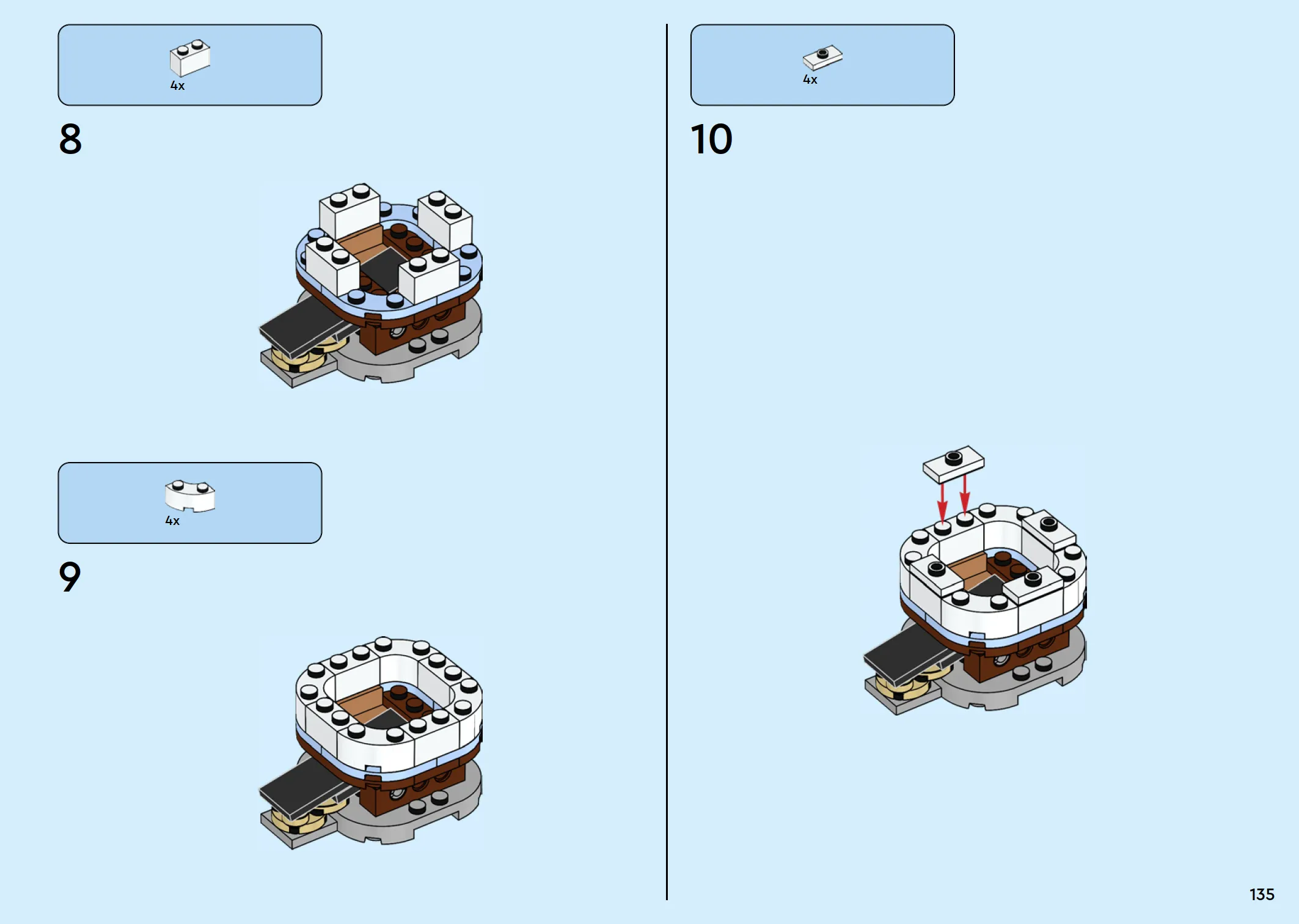 4x

8

4x

9

4x

10

135