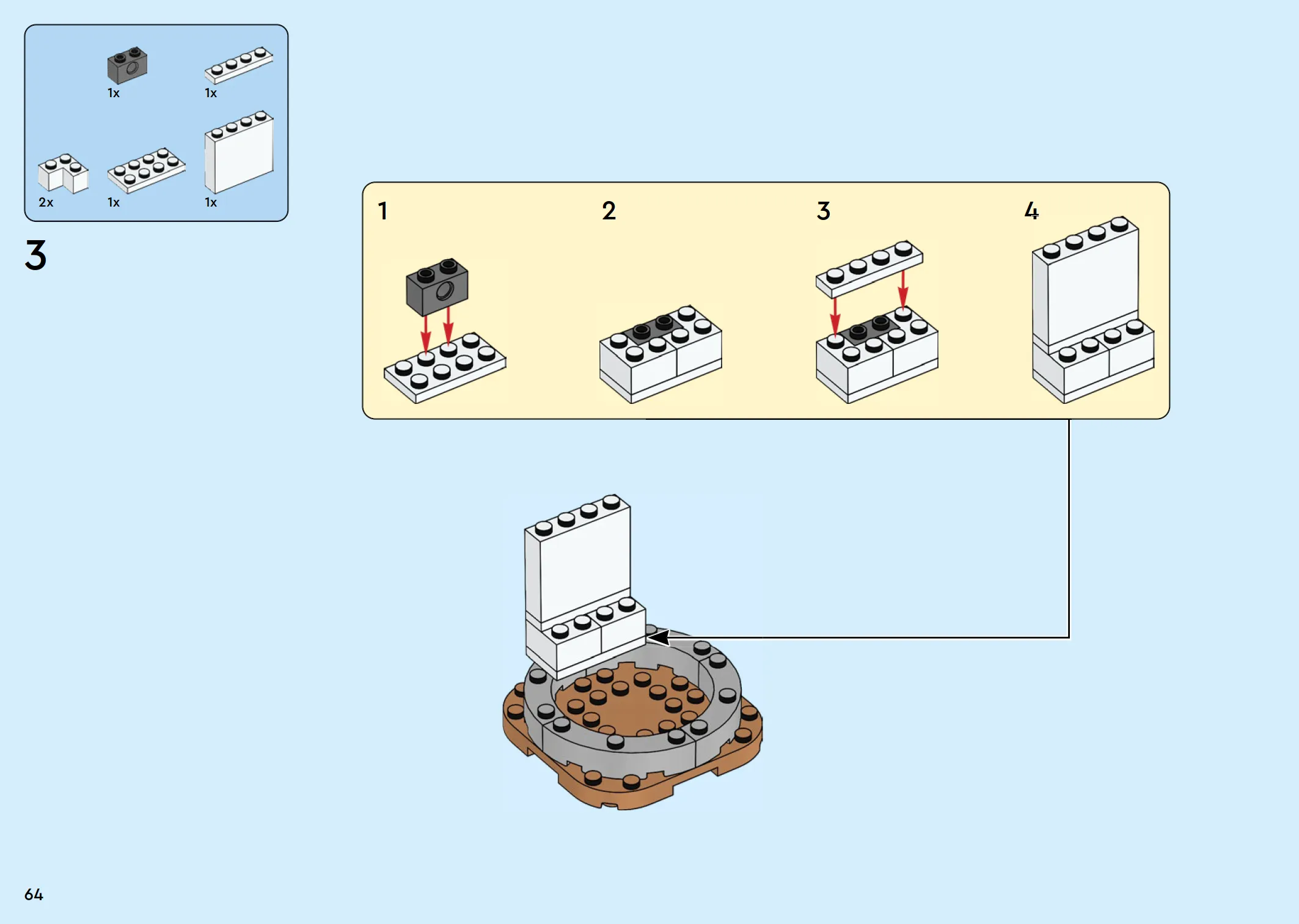 1x
1x
2x
1x
1x

3

1
2
3
4

64