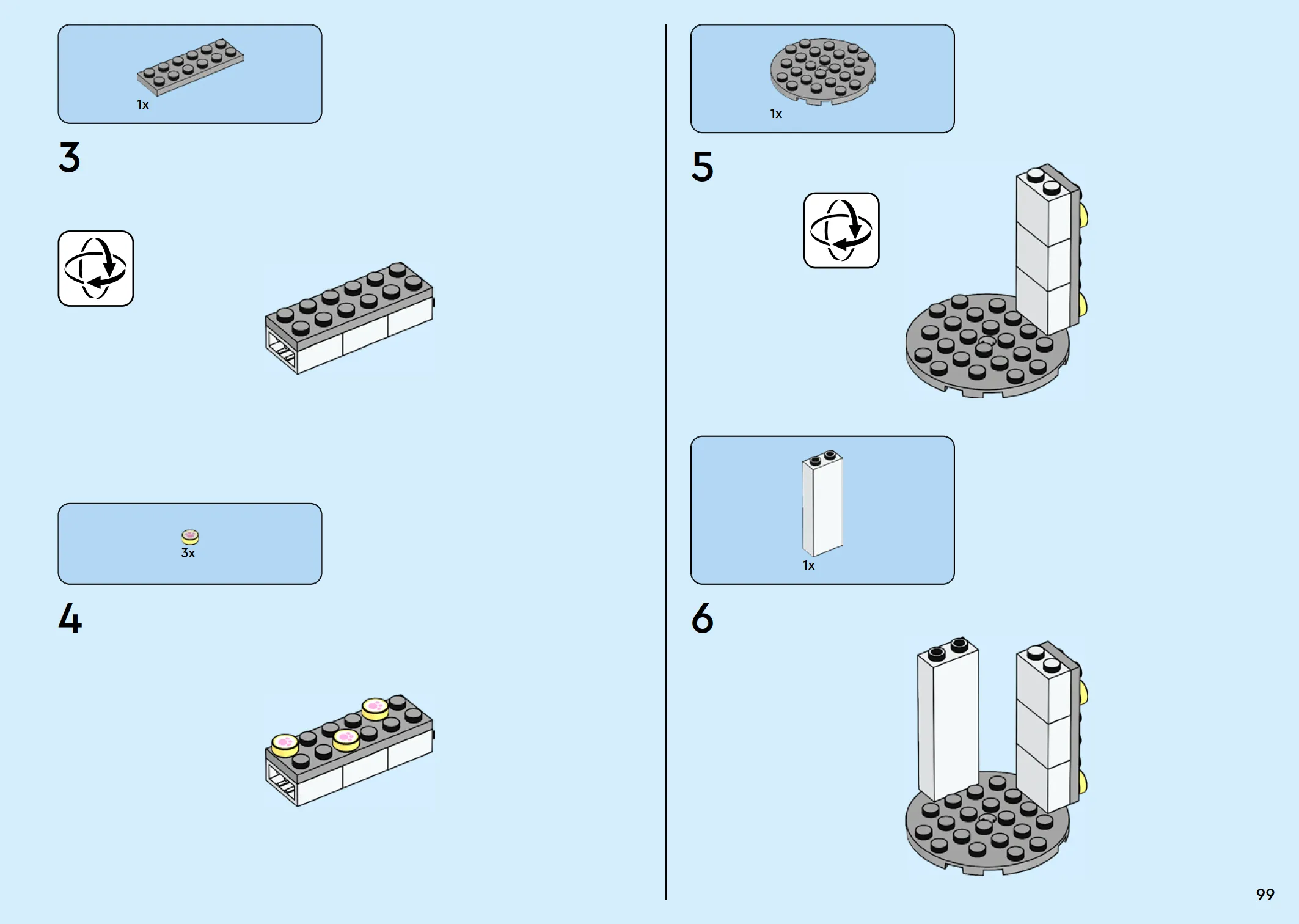 1x

3

3x

4

1x

5

1x

6

99