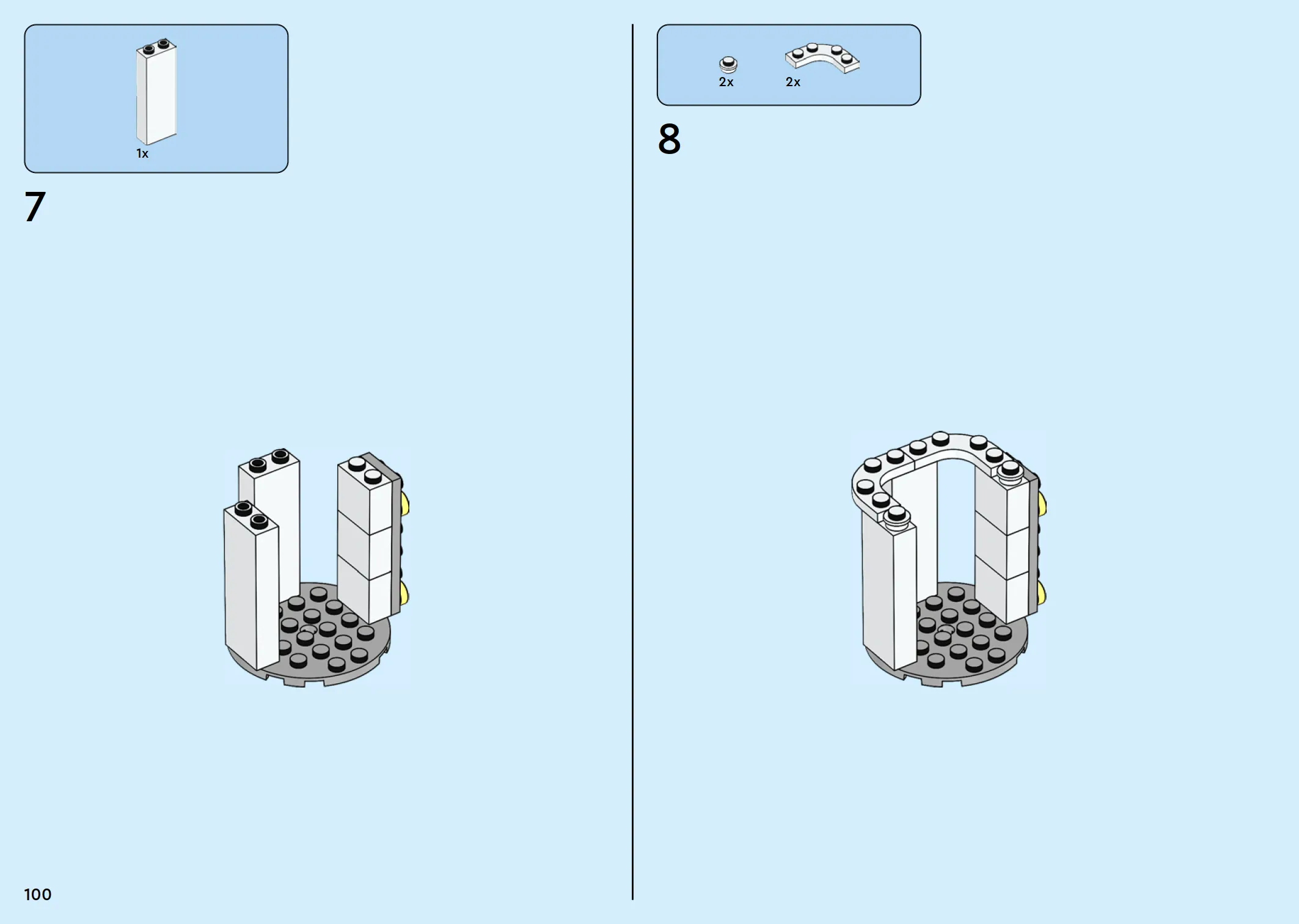 1x

7

100

2x 2x

8