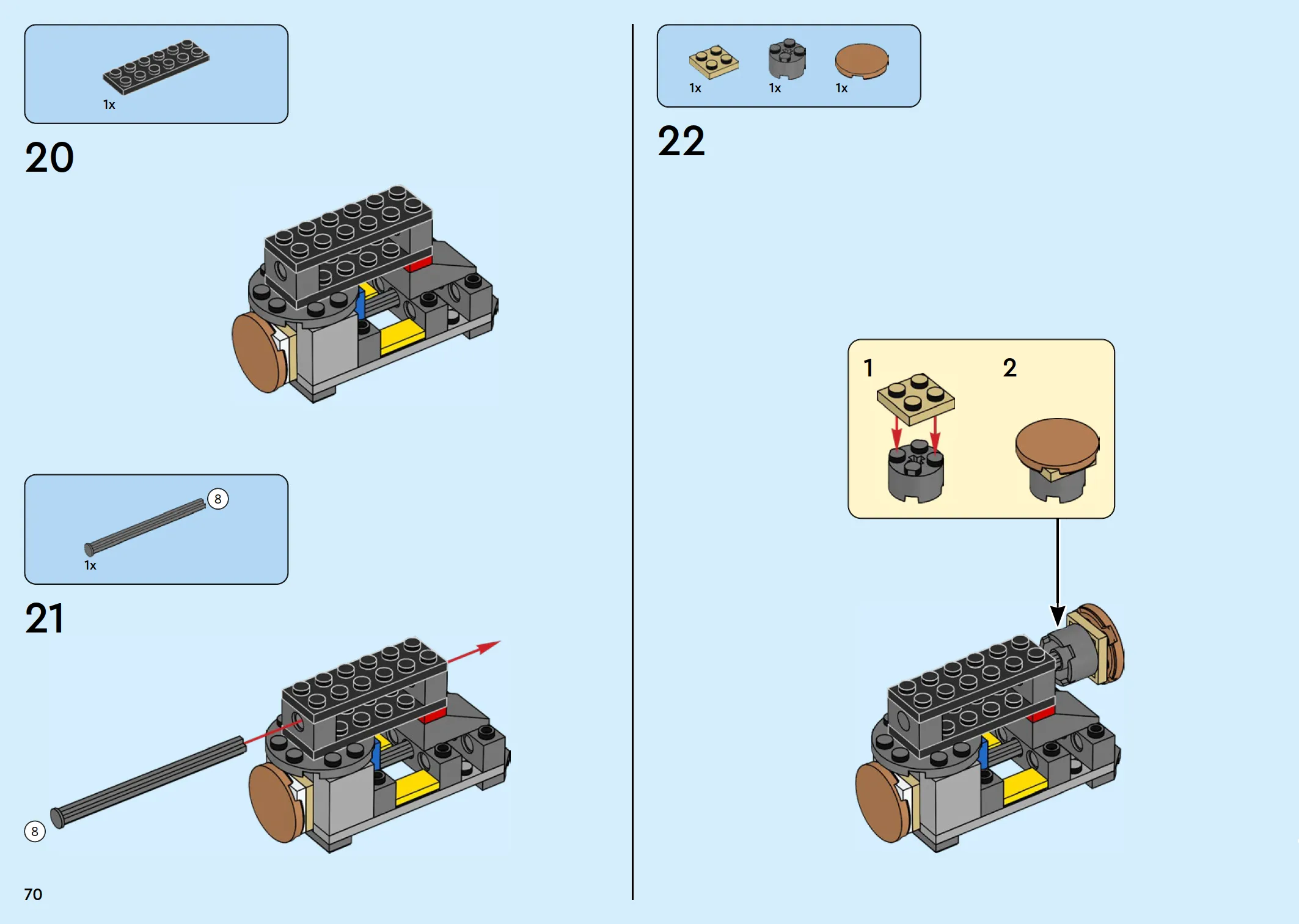 1x

20

8

1x

21

8

70

1x 1x 1x

22

1

2