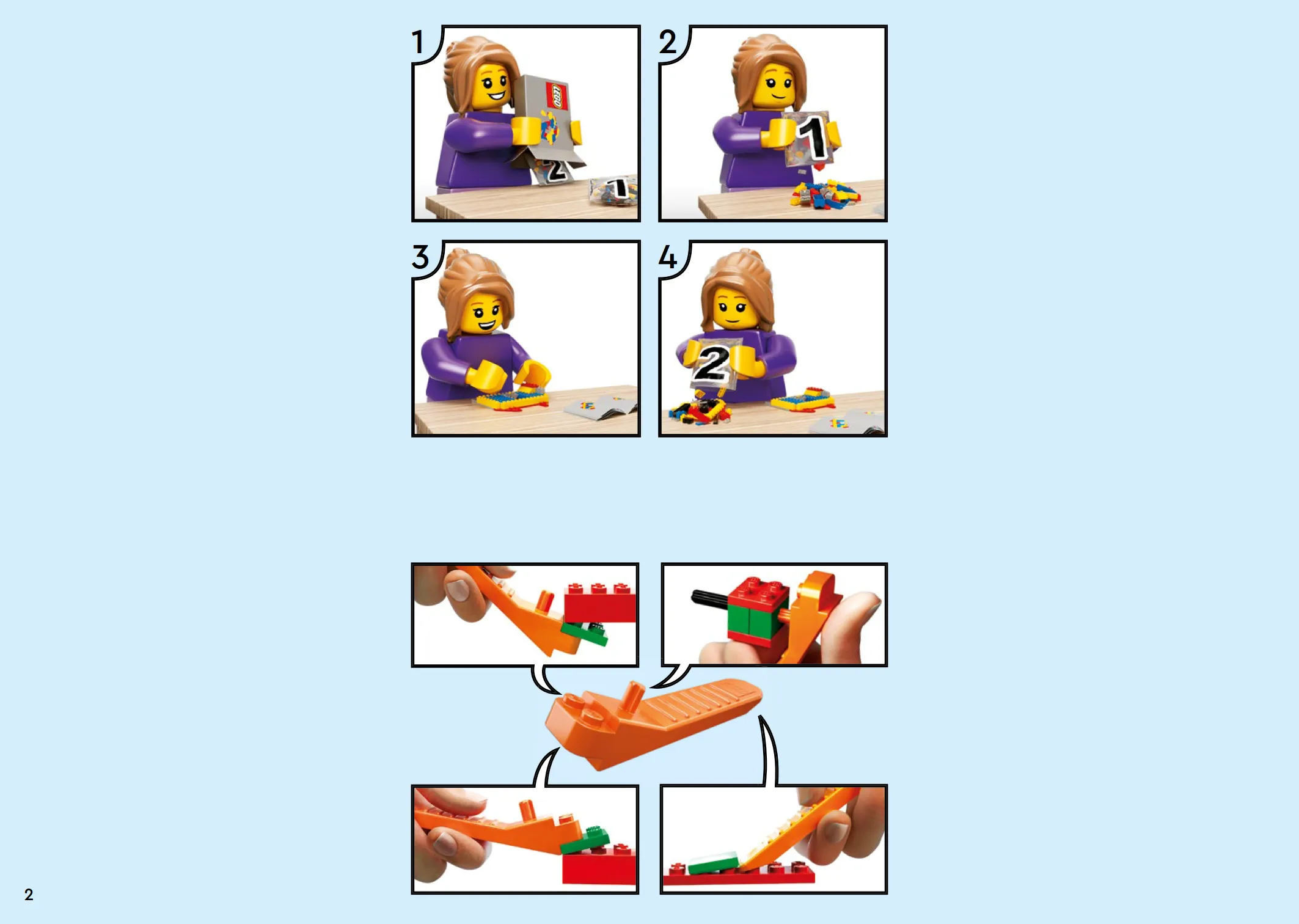 1

LEGO

2

1

2

1

3

4

2

2