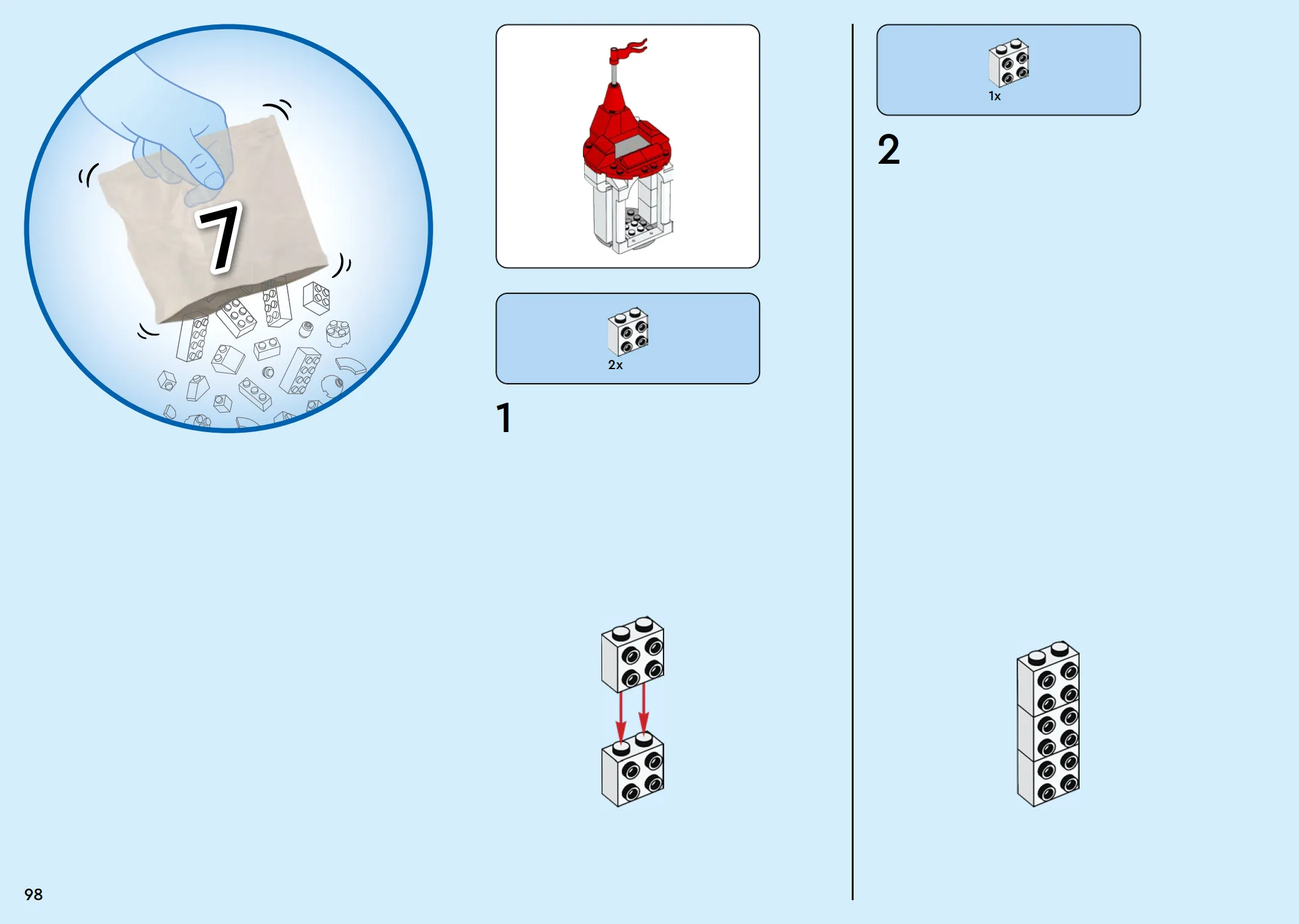 7

2x

1

1x

2

98