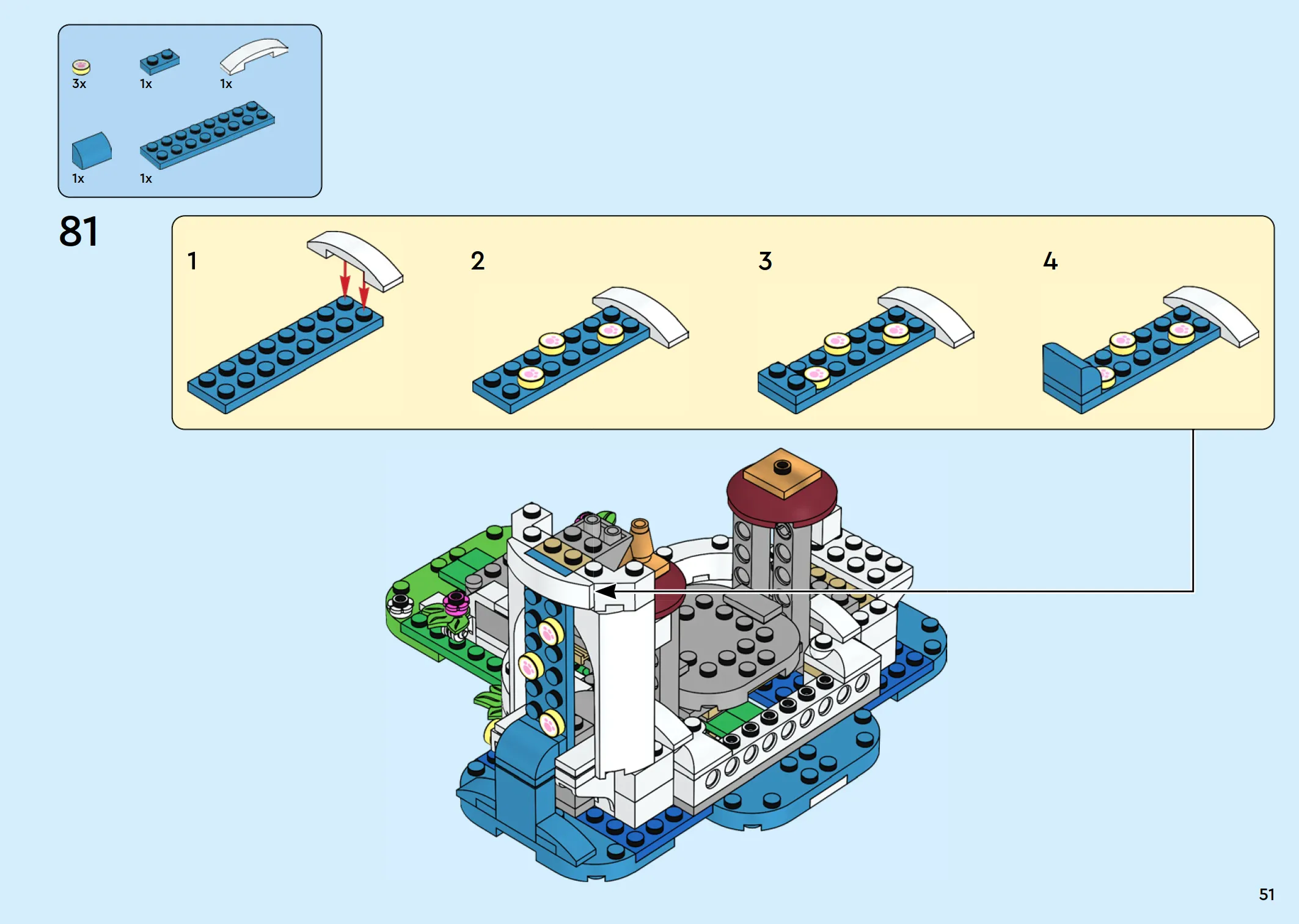 3x 1x 1x

1x 1x

81

1

2

3

4

51