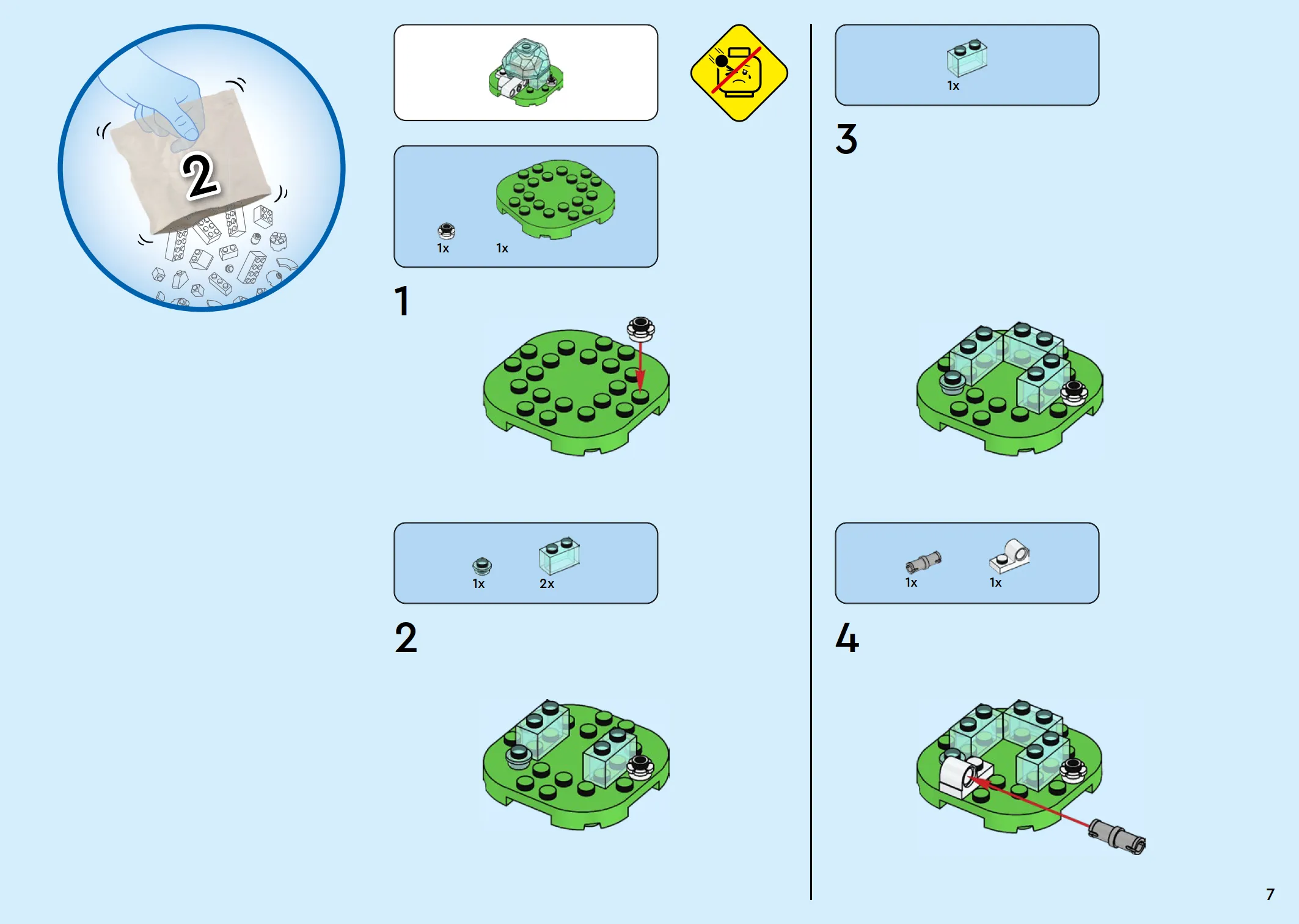 2

1x 1x

1

1x 2x

2

1x

3

1x 1x

4

7