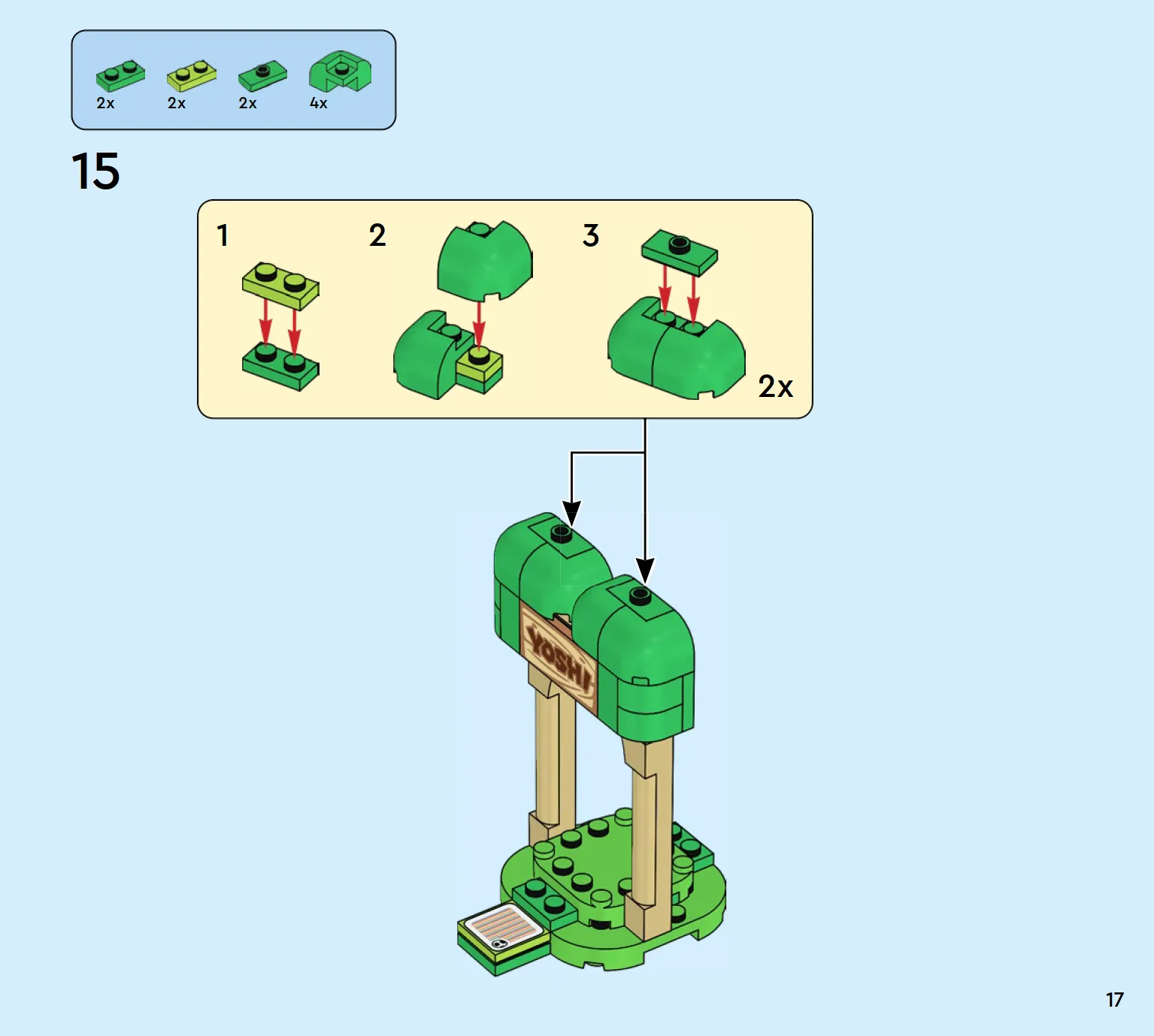 2x 2x 2x 4x

15

1

2

3

2x

YOSHI

17