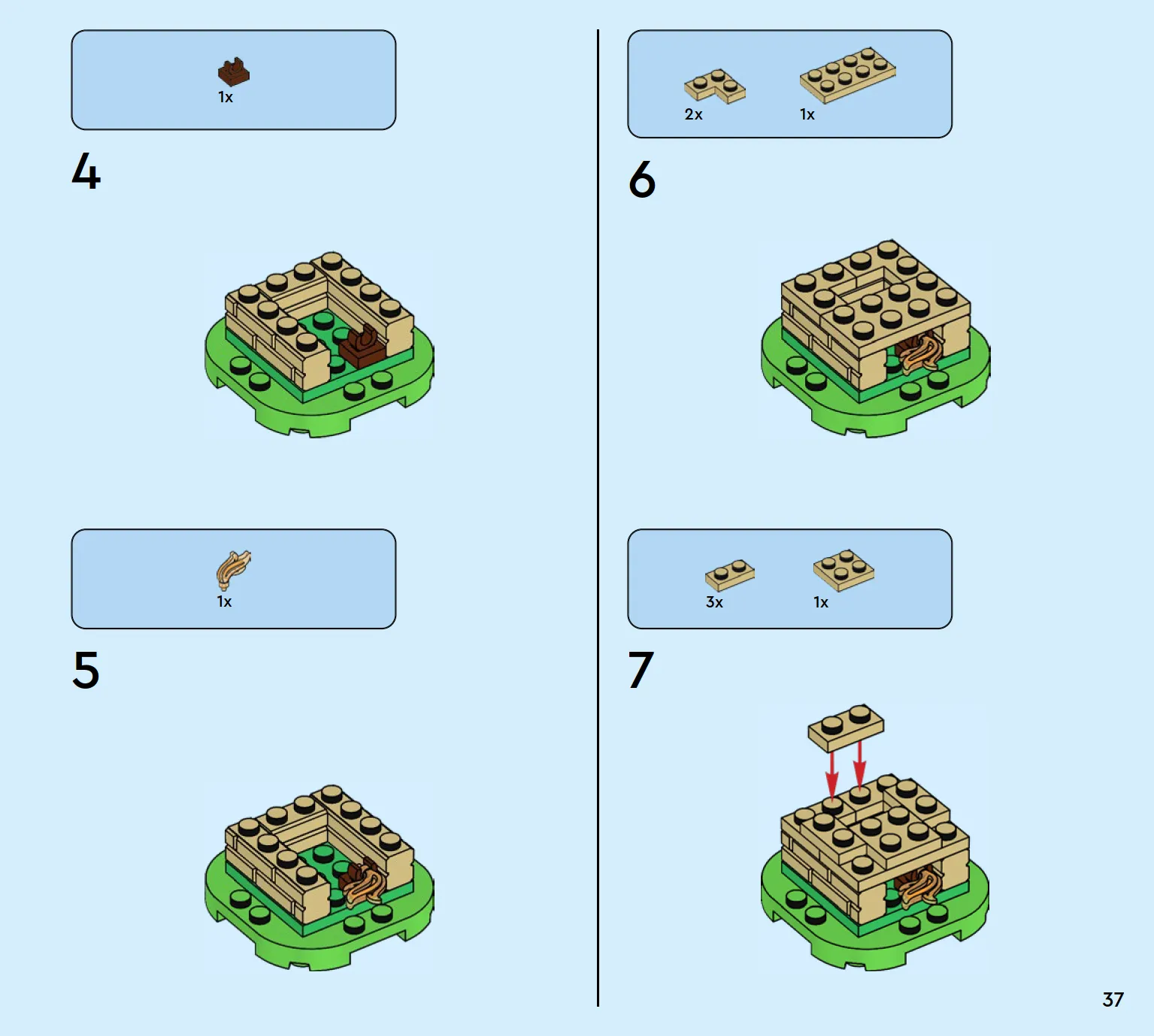 1x

4

1x

5

2x 1x

6

3x 1x

7

37