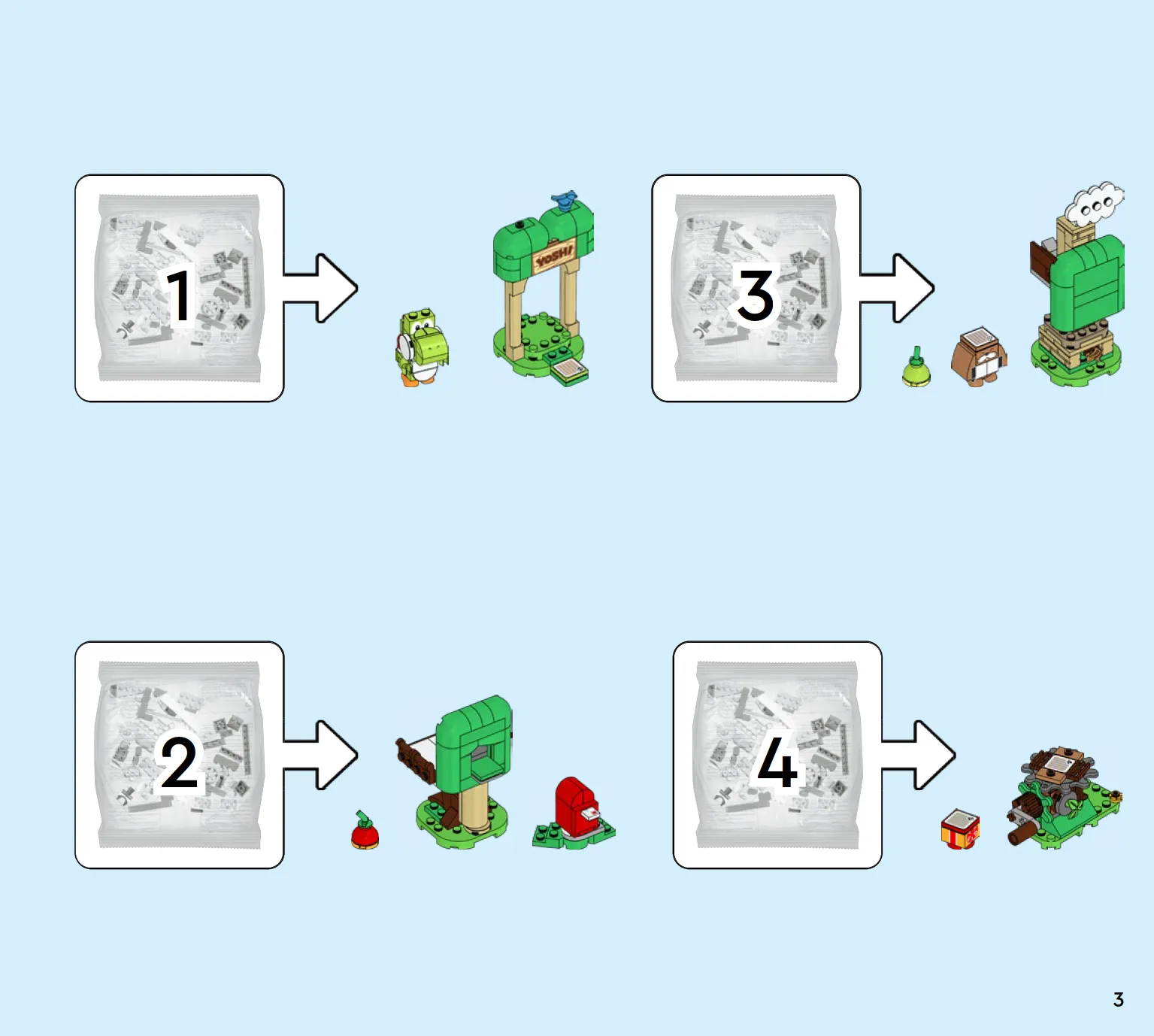 1

YOSHI

3

2

4

3