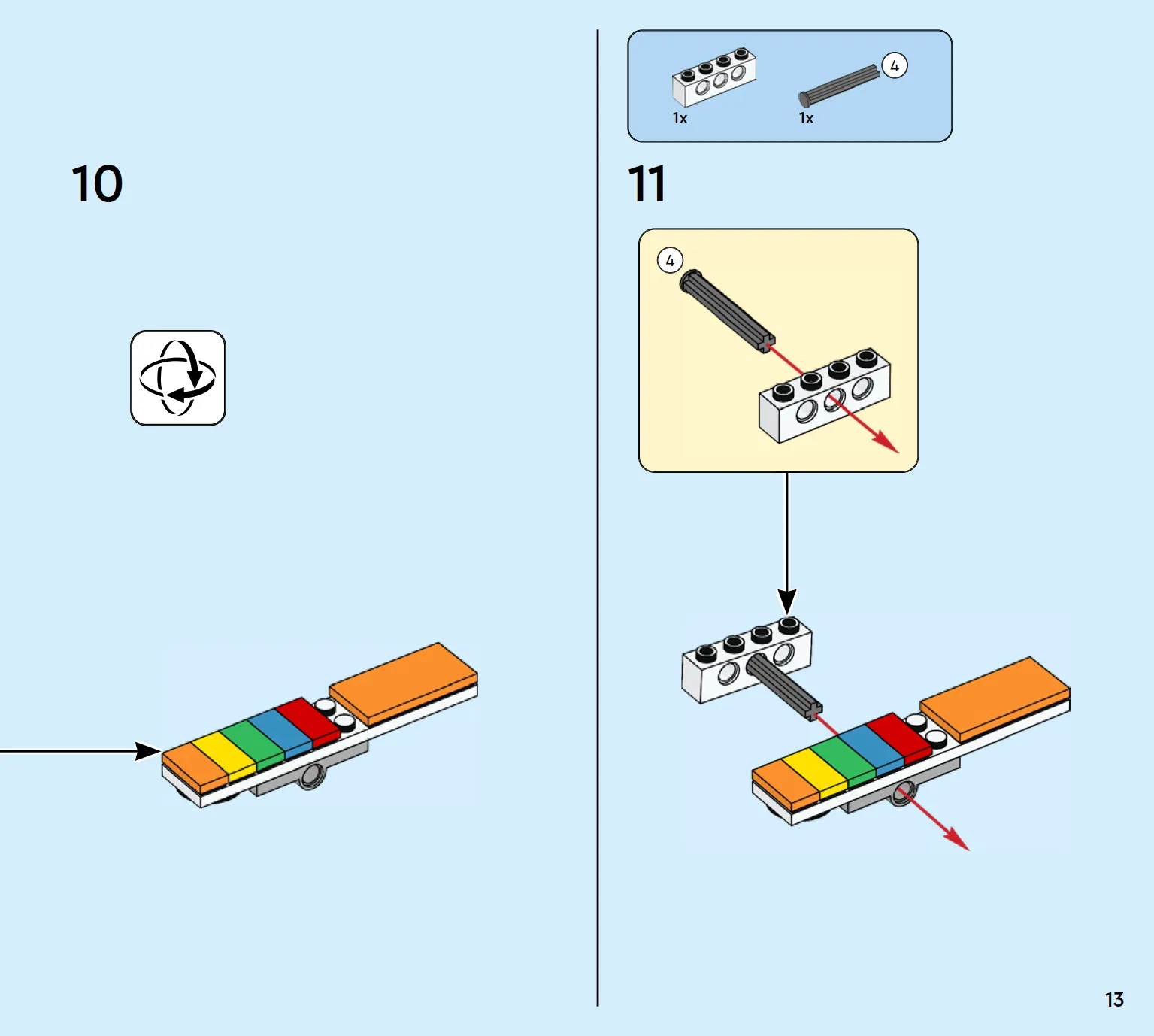 10

1x

4

1x

11

4

13