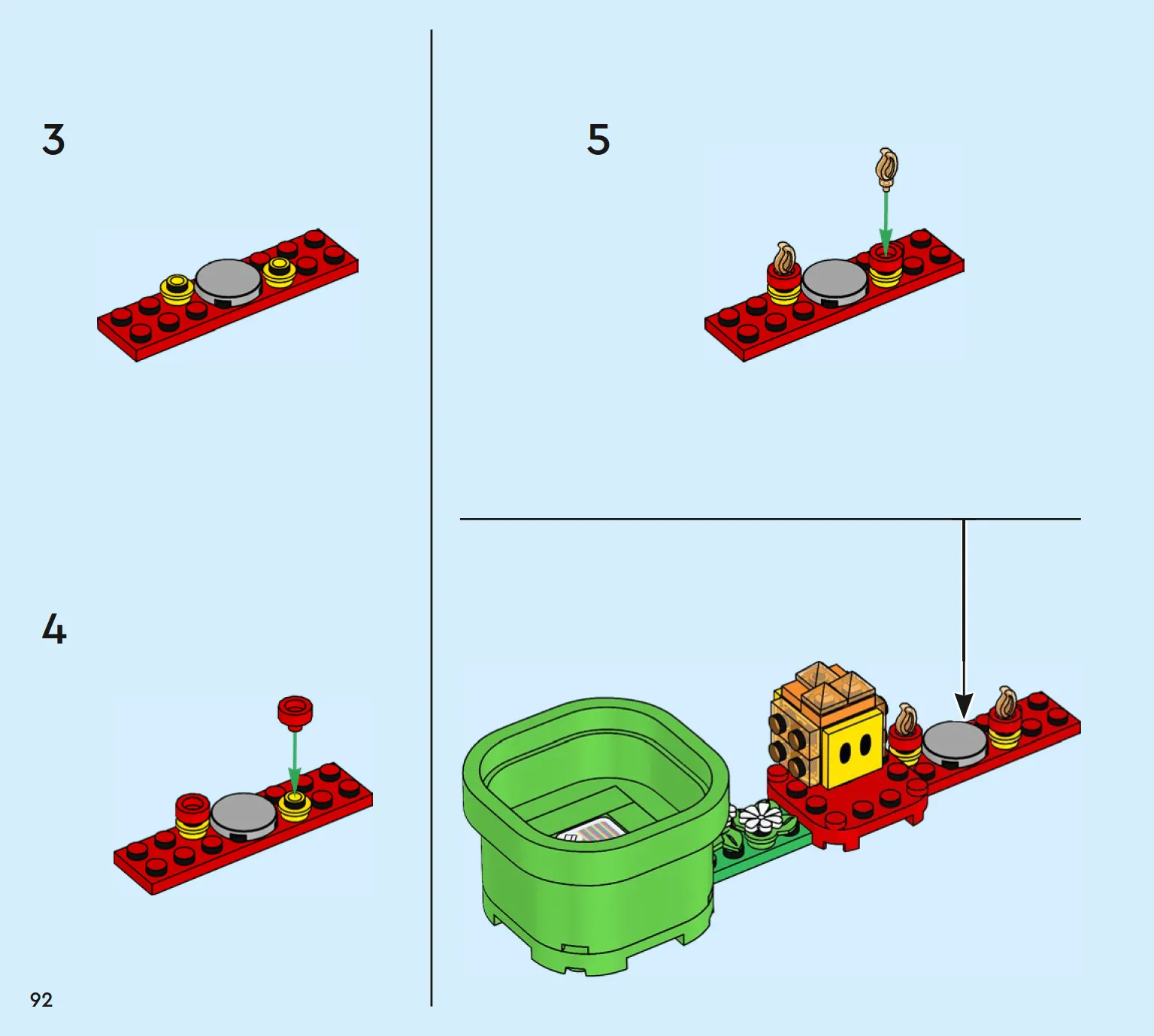 3

4

5

92