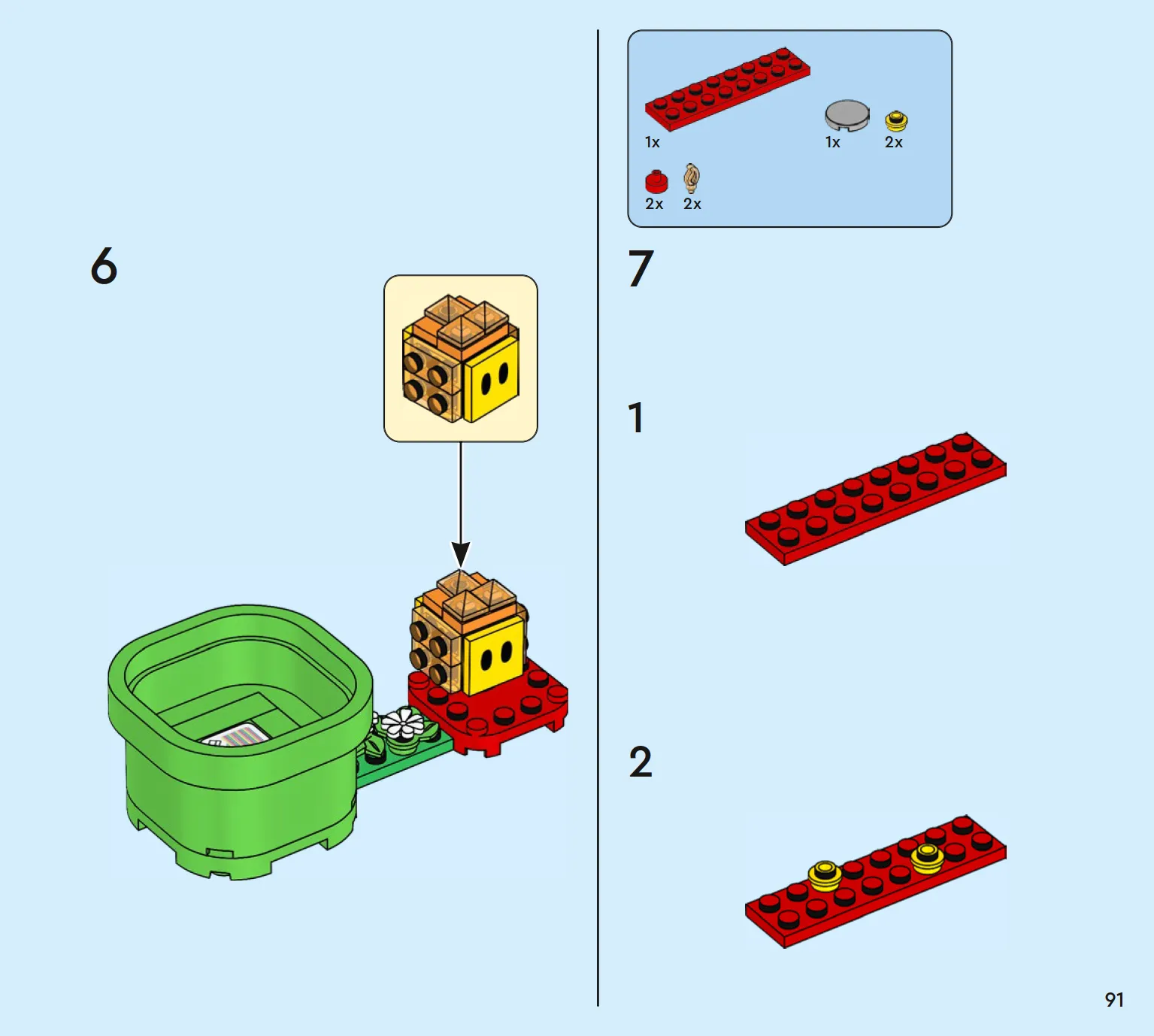 6

1x

1x

2x

2x

2x

7

1

2

91