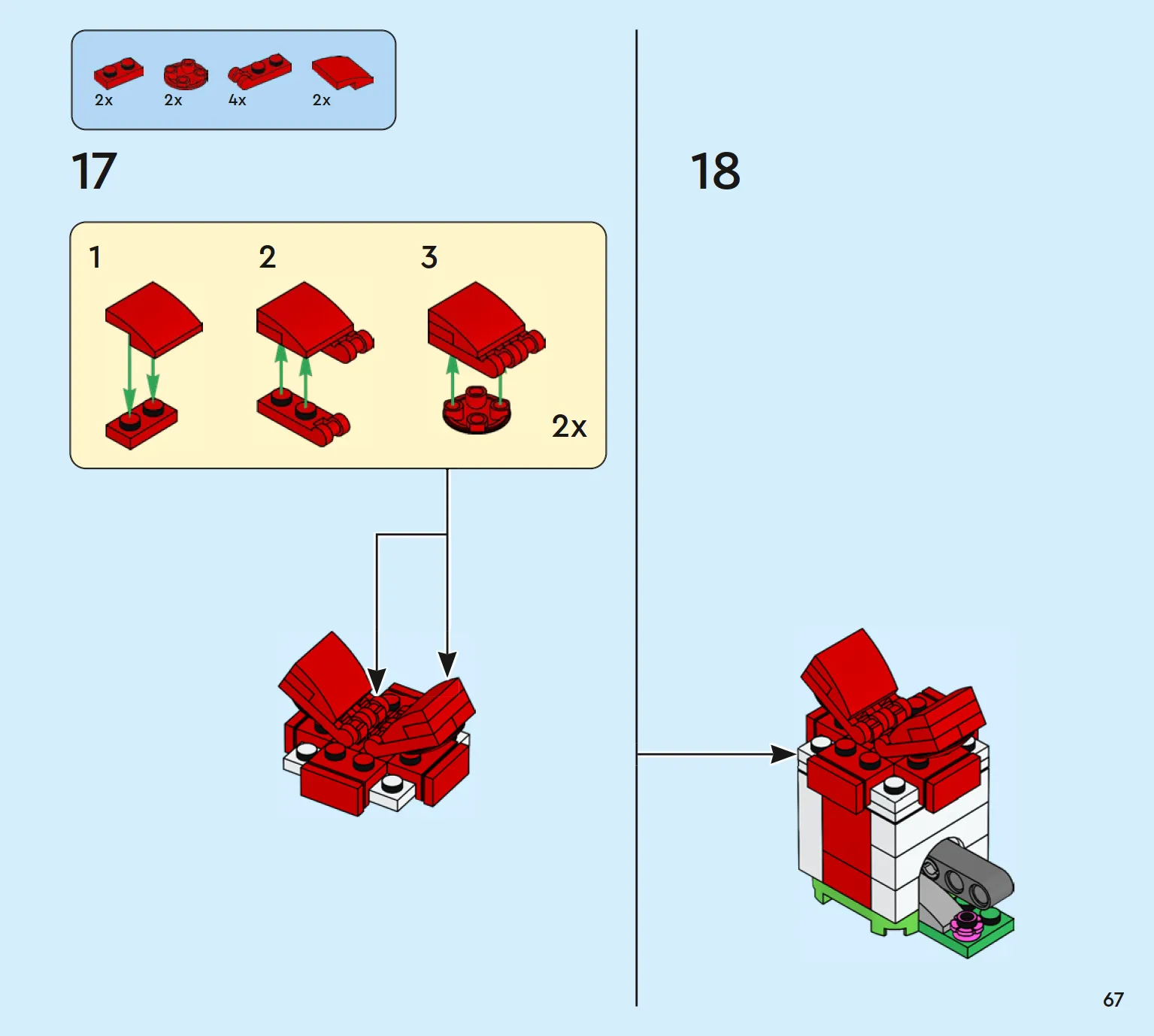 2x 2x 4x 2x

17

1 2 3

2x

18

67