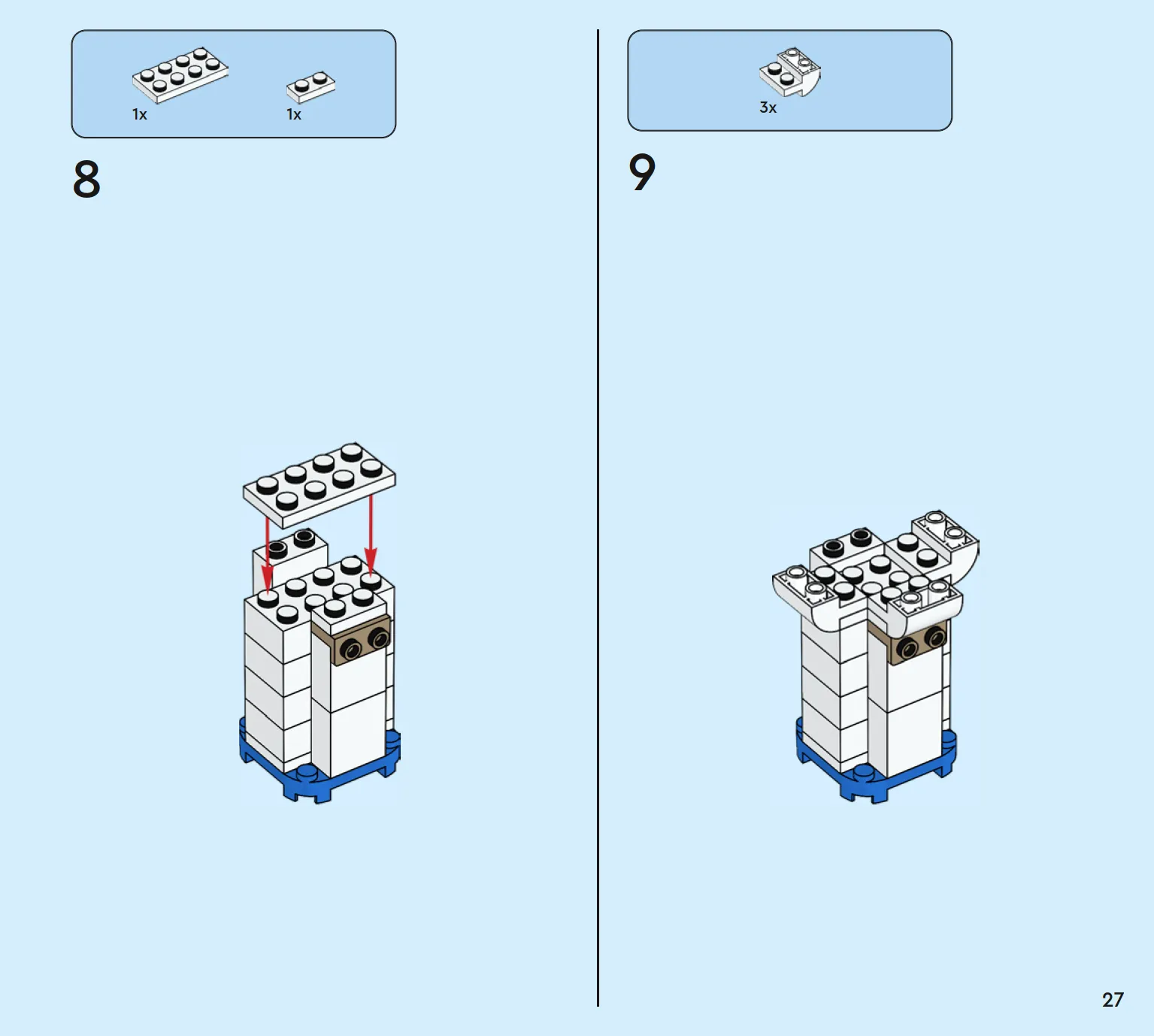 1x 1x

8

3x

9

27